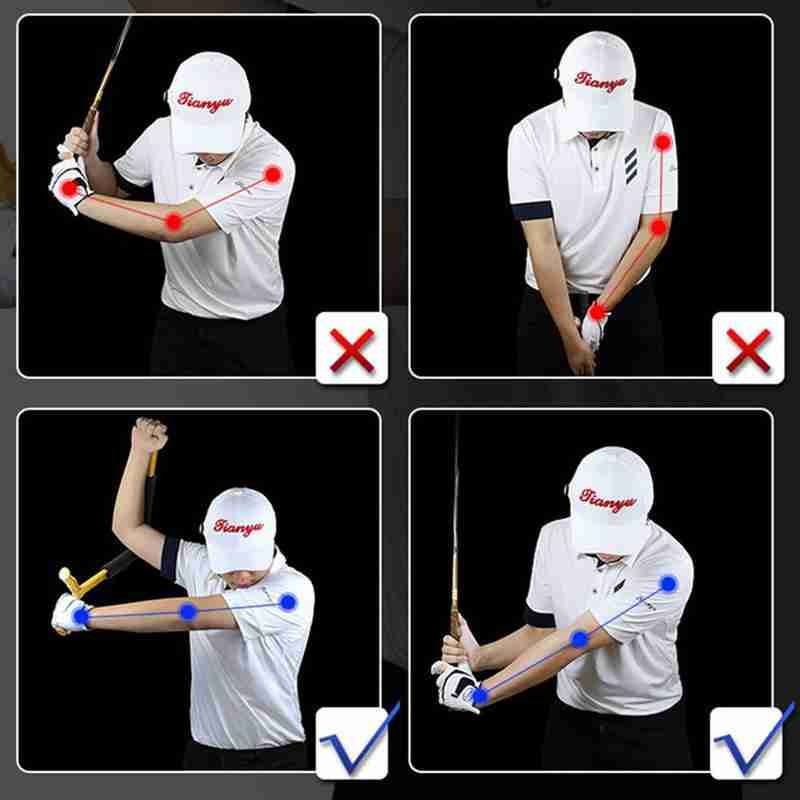 Tianyu

Tianyu

Tianyu

Tianyu