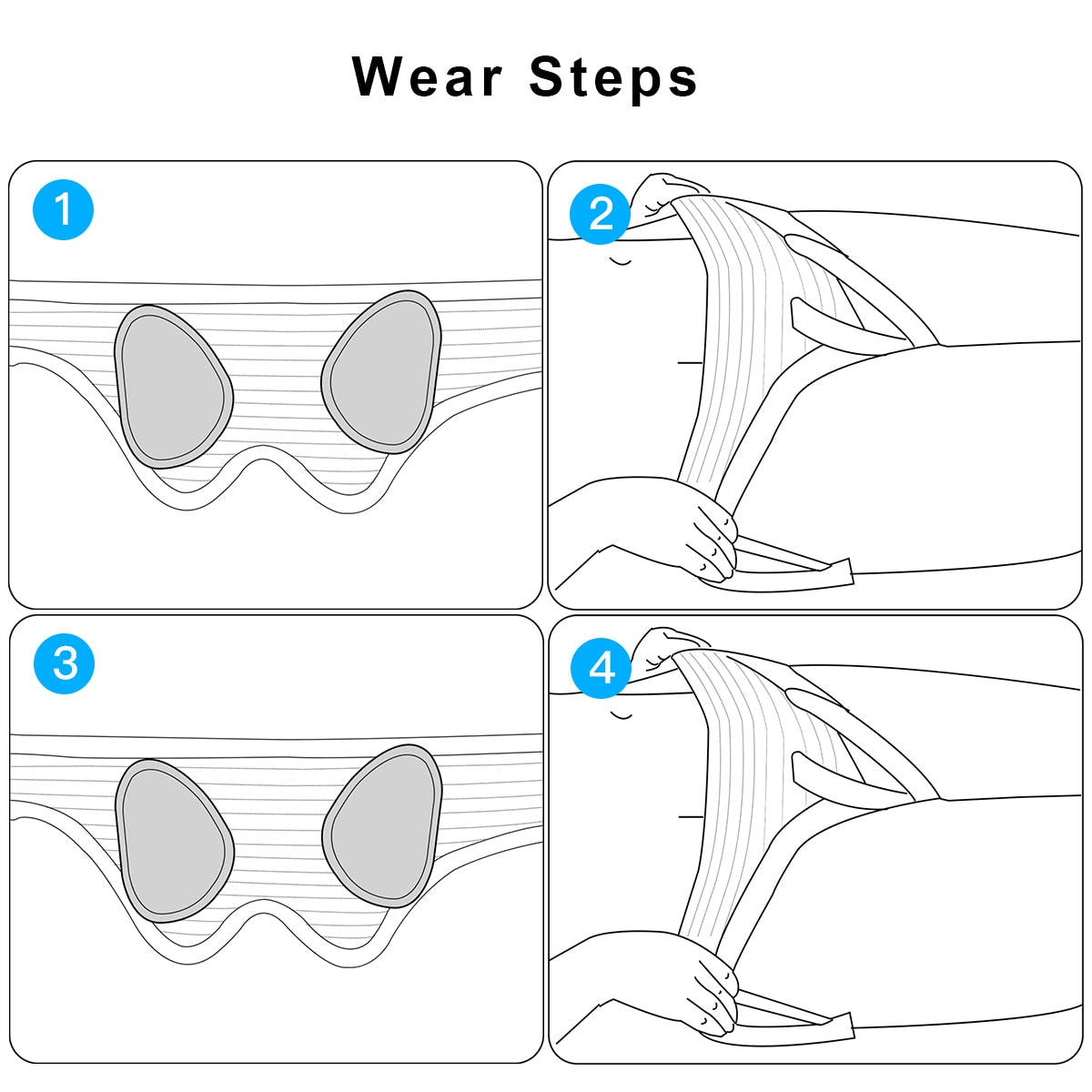 Wear Steps

1

2

3

4