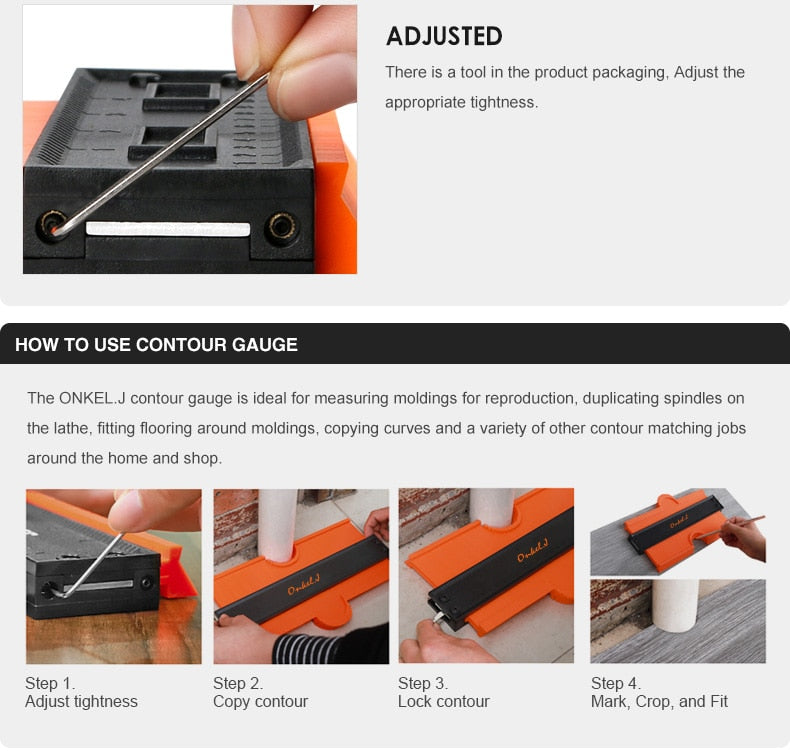 ADJUSTED

There is a tool in the product packaging, Adjust the appropriate tightness.

HOW TO USE CONTOUR GAUGE

The ONKEL.J contour gauge is ideal for measuring moldings for reproduction, duplicating spindles on the lathe, fitting flooring around moldings, copying curves and a variety of other contour matching jobs around the home and shop.

Onkel.J

Onkel.J

Onkel.J

Step 1.
Adjust tightness

Step 2.
Copy contour

Step 3.
Lock contour

Step 4.
Mark, Crop, and Fit