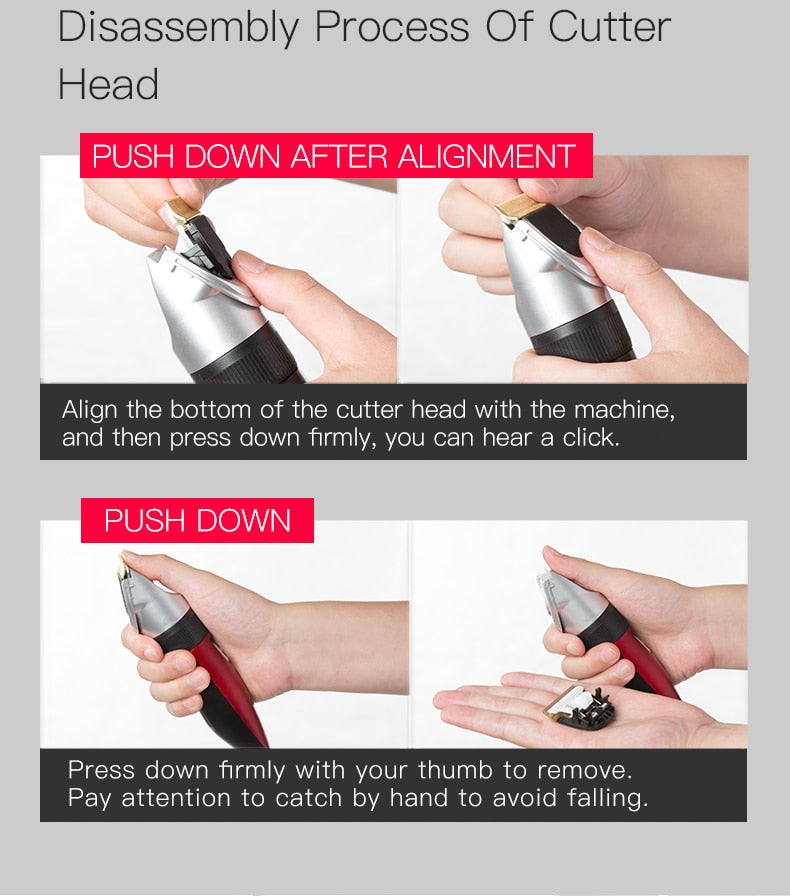 Disassembly Process Of Cutter Head

PUSH DOWN AFTER ALIGNMENT

Align the bottom of the cutter head with the machine, and then press down firmly, you can hear a click.

PUSH DOWN

Press down firmly with your thumb to remove. Pay attention to catch by hand to avoid falling.