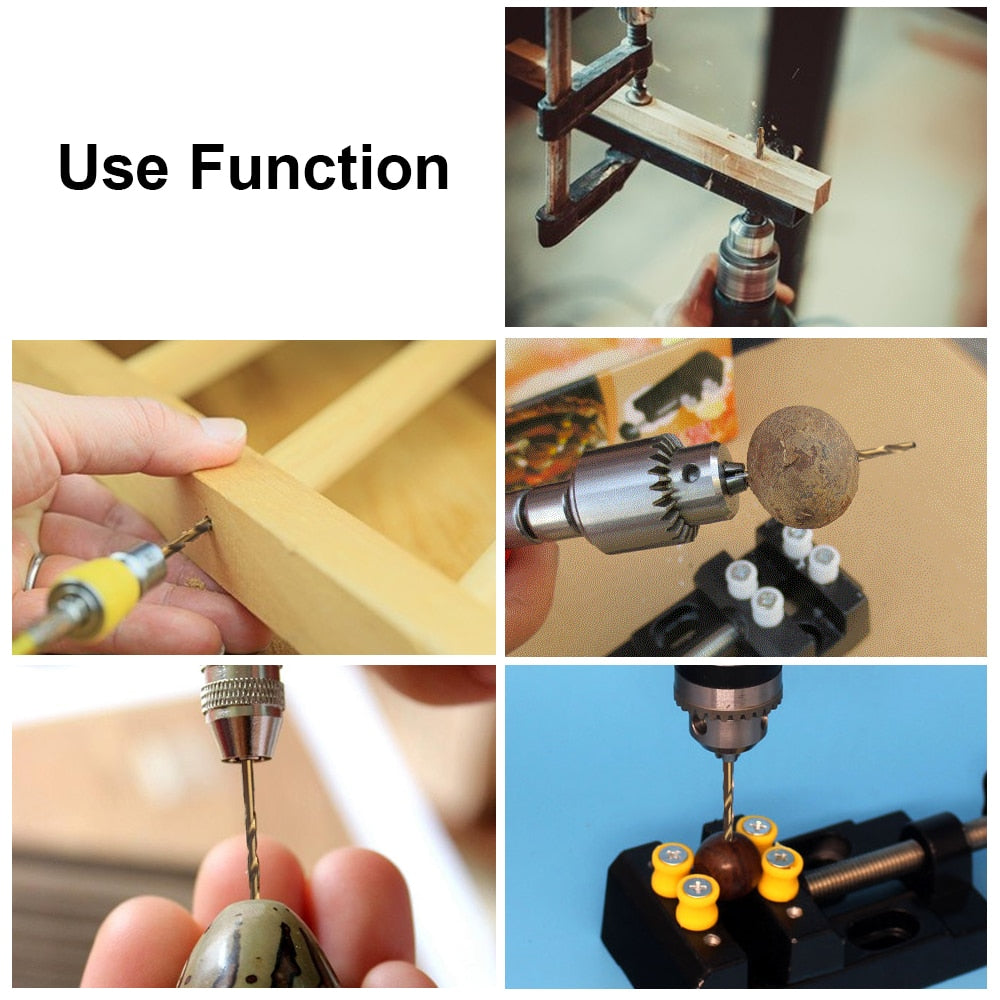 Use Function