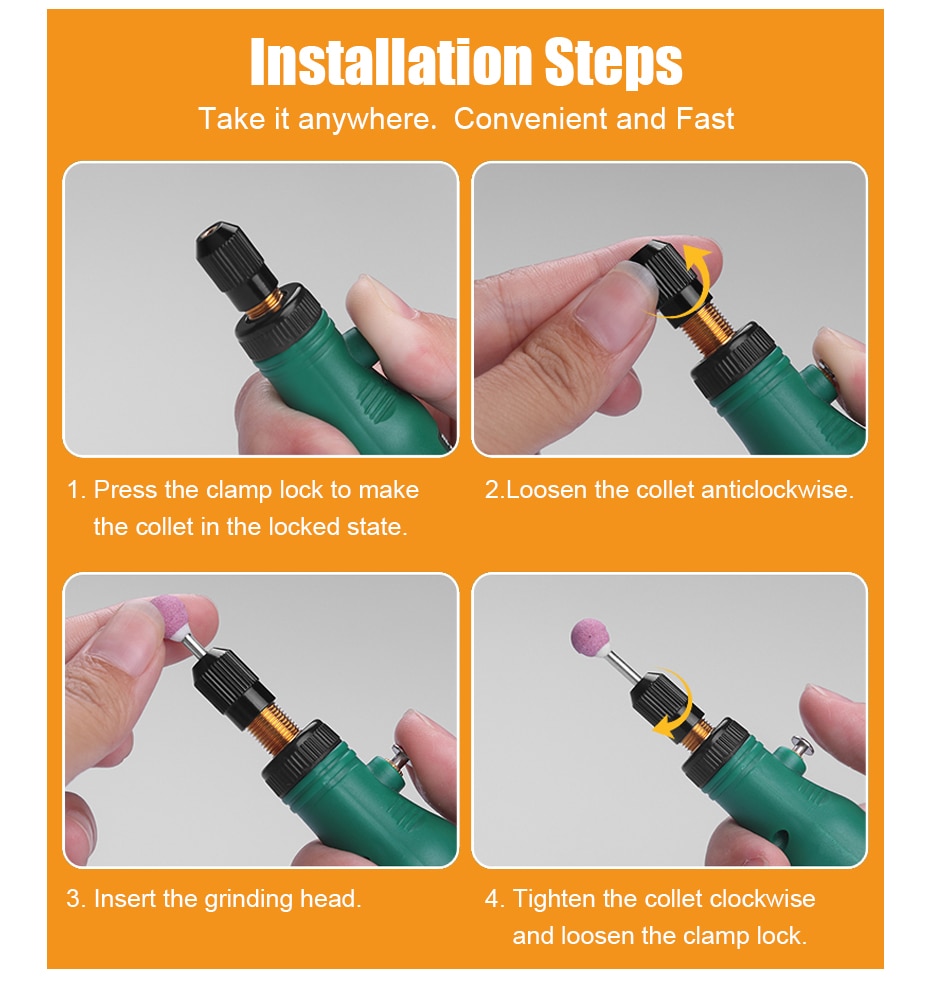 Installation Steps

Take it anywhere. Convenient and Fast

1. Press the clamp lock to make the collet in the locked state.

2.Loosen the collet anticlockwise.

3. Insert the grinding head.

4. Tighten the collet clockwise and loosen the clamp lock.