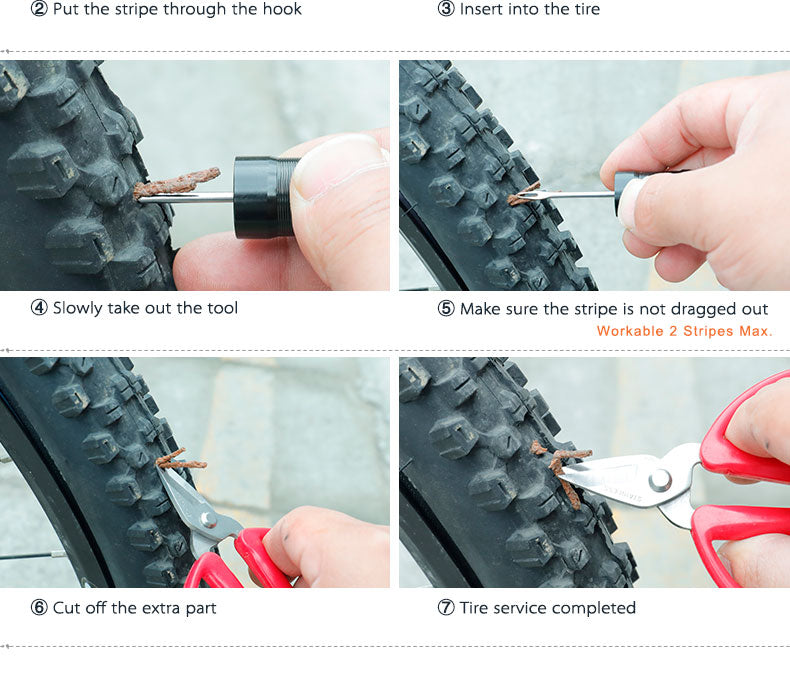 ② Put the stripe through the hook

③ Insert into the tire

④ Slowly take out the tool

⑤ Make sure the stripe is not dragged out

Workable 2 Stripes Max.

⑥ Cut off the extra part

⑦ Tire service completed