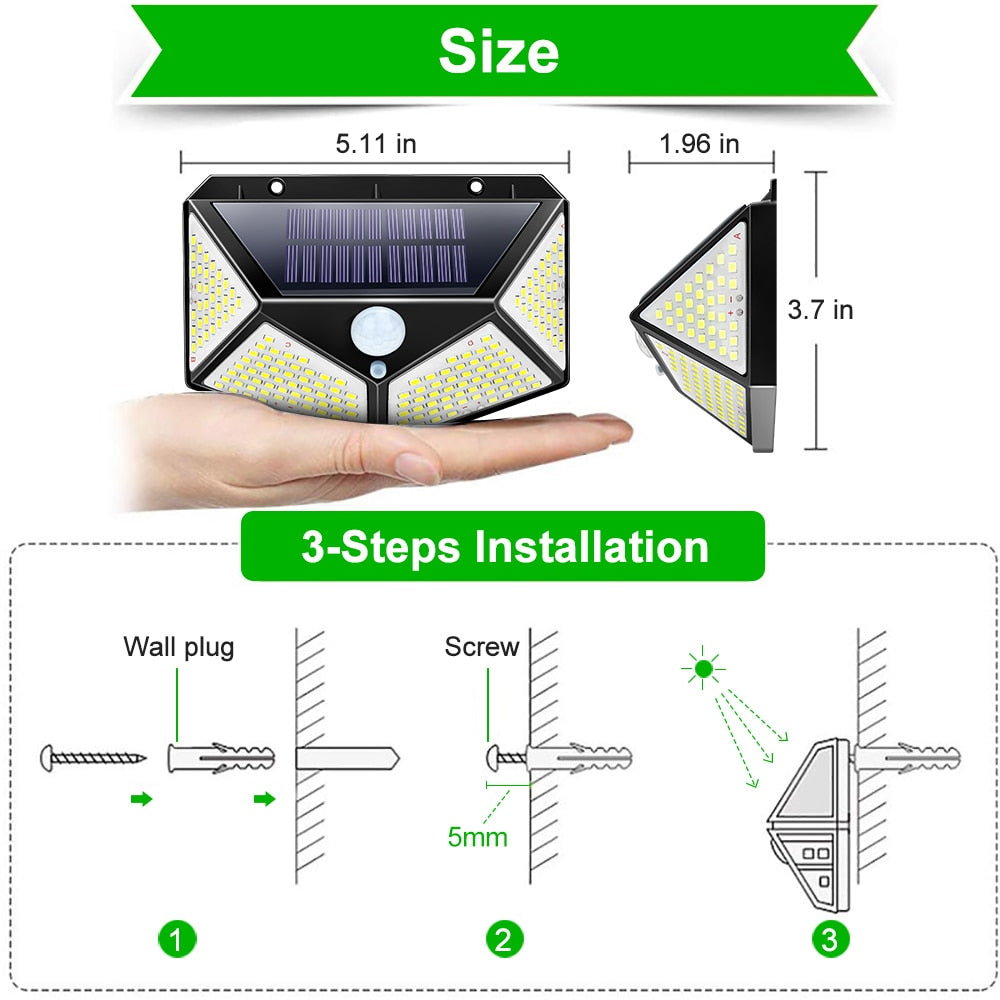 Size

5.11 in

1.96 in

3.7 in

3-Steps Installation

Wall plug

Screw

5mm

1

2

3