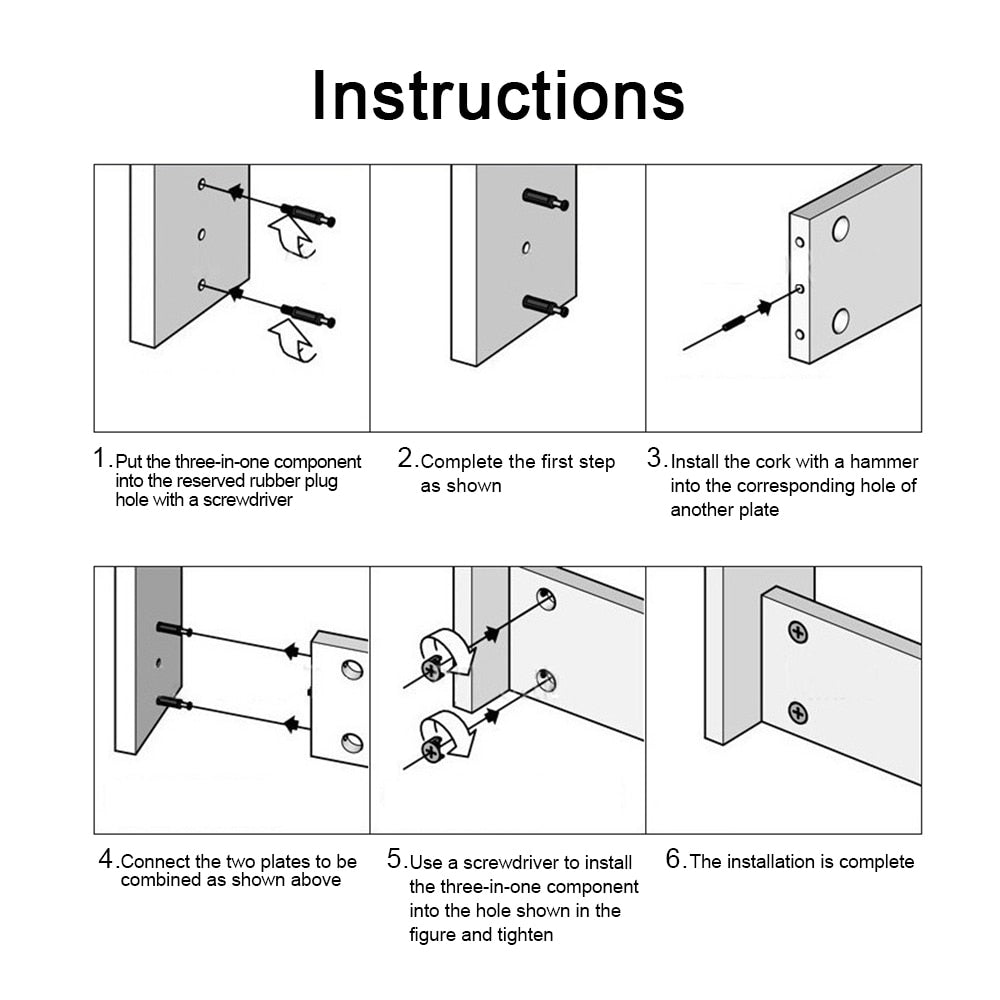 Instructions

1. Put the three-in-one component into the reserved rubber plug hole with a screwdriver

2. Complete the first step as shown

3. Install the cork with a hammer into the corresponding hole of another plate

4. Connect the two plates to be combined as shown above

5. Use a screwdriver to install the three-in-one component into the hole shown in the figure and tighten

6. The installation is complete