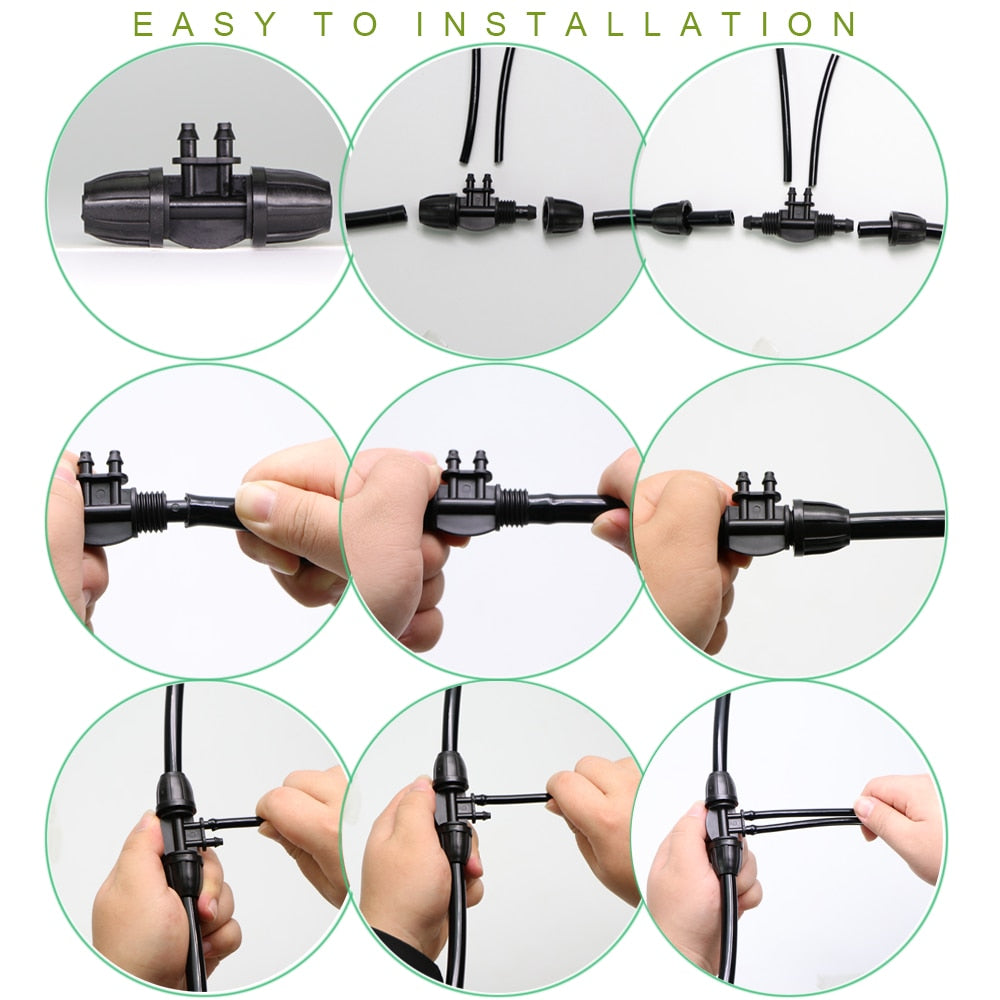 EASY TO INSTALLATION