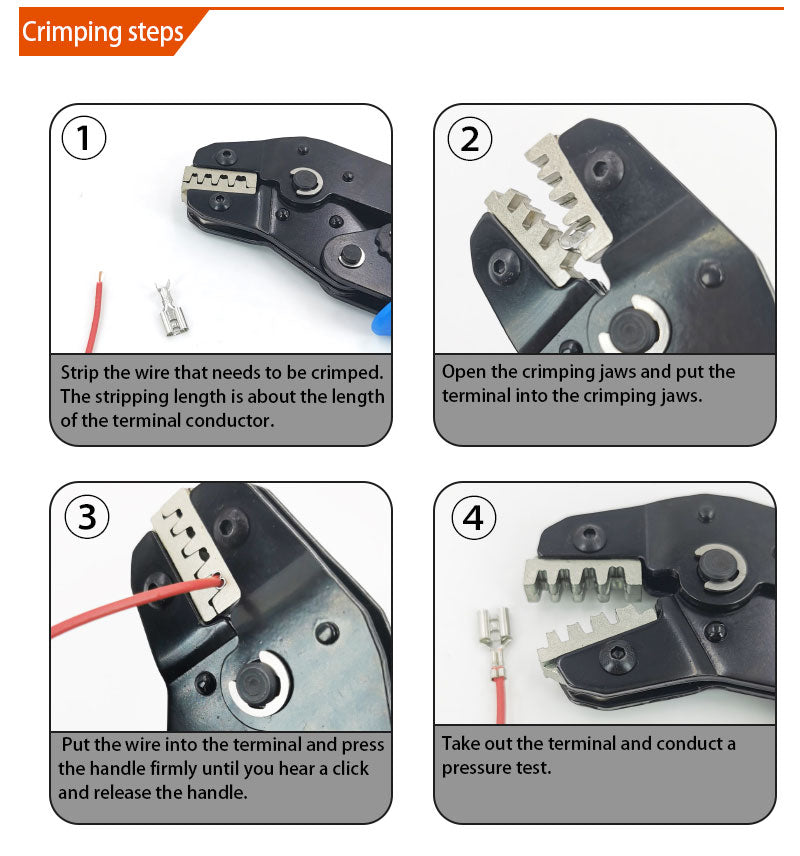 Crimping steps

1

Strip the wire that needs to be crimped. The stripping length is about the length of the terminal conductor.

2

Open the crimping jaws and put the terminal into the crimping jaws.

3

Put the wire into the terminal and press the handle firmly until you hear a click and release the handle.

4

Take out the terminal and conduct a pressure test.