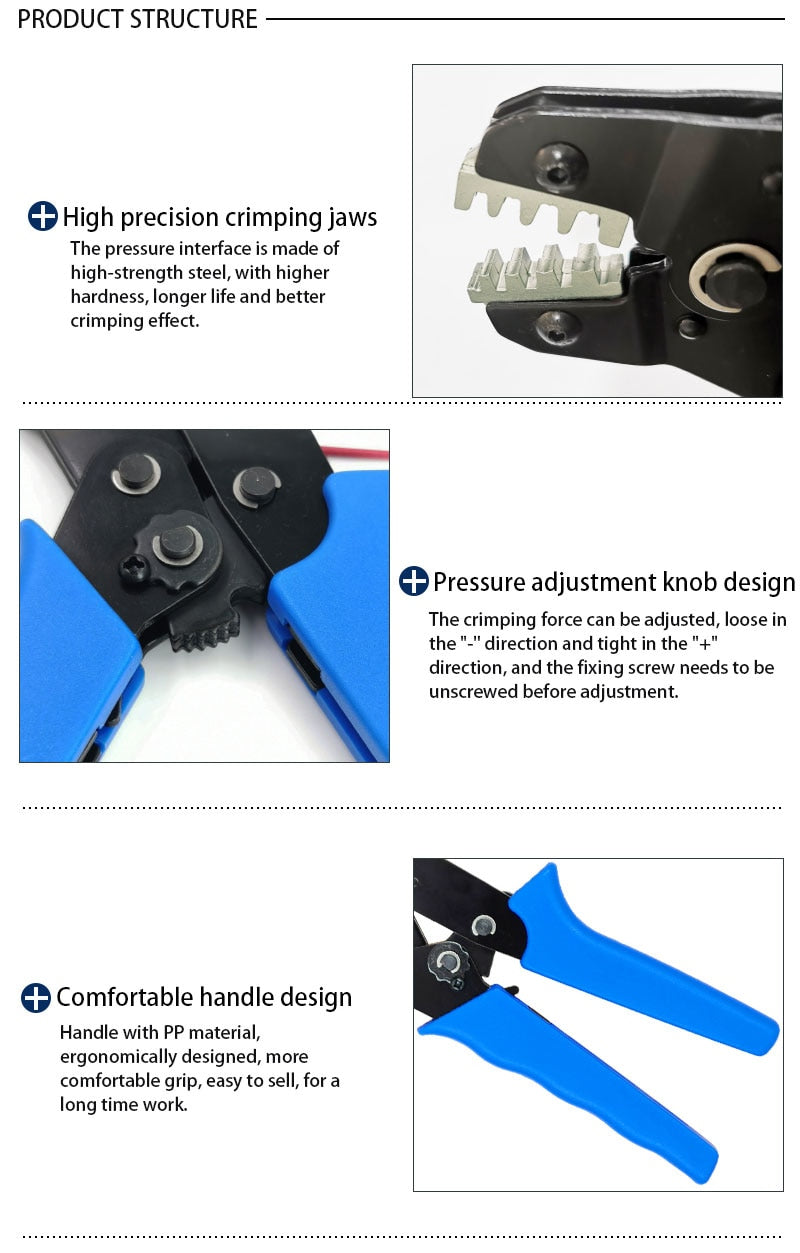 PRODUCT STRUCTURE

High precision crimping jaws
The pressure interface is made of high-strength steel, with higher hardness, longer life and better crimping effect.

Pressure adjustment knob design
The crimping force can be adjusted, loose in the "-" direction and tight in the "+" direction, and the fixing screw needs to be unscrewed before adjustment.

Comfortable handle design
Handle with PP material, ergonomically designed, more comfortable grip, easy to sell, for a long time work.