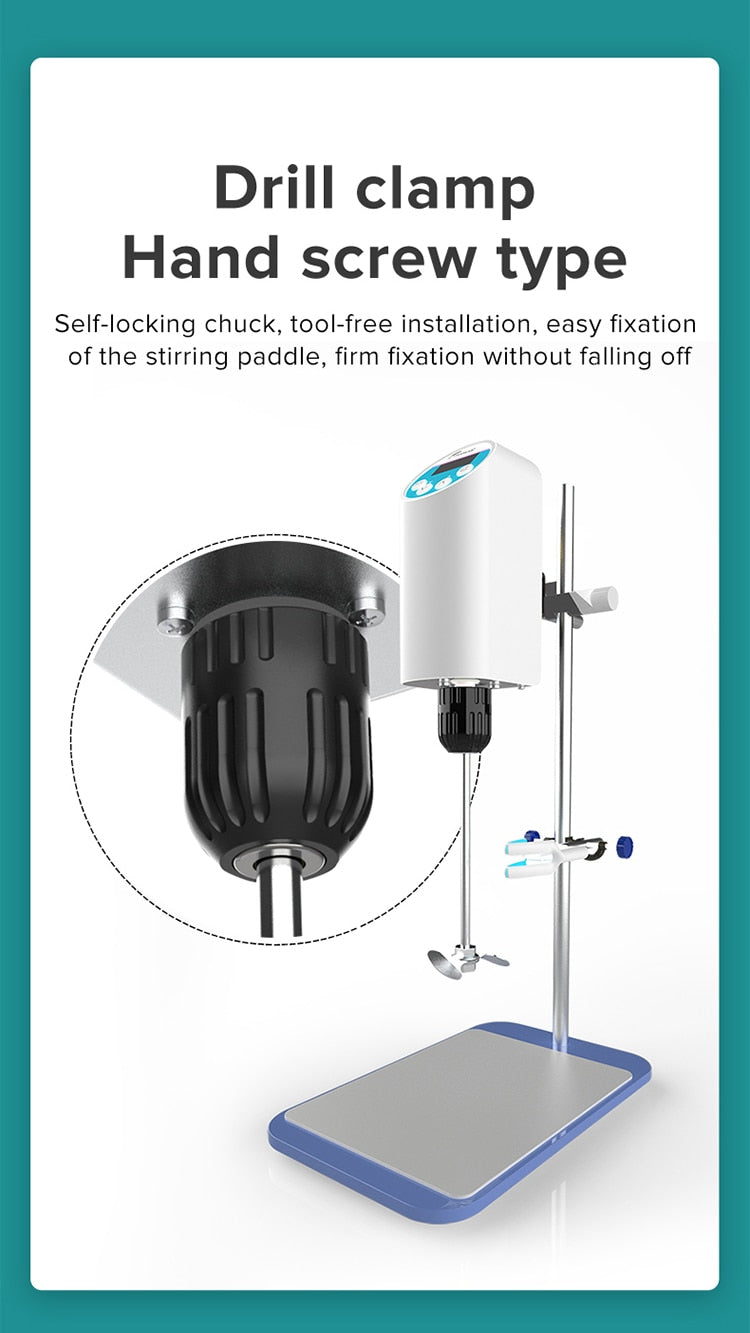 Drill clamp
Hand screw type

Self-locking chuck, tool-free installation, easy fixation of the stirring paddle, firm fixation without falling off