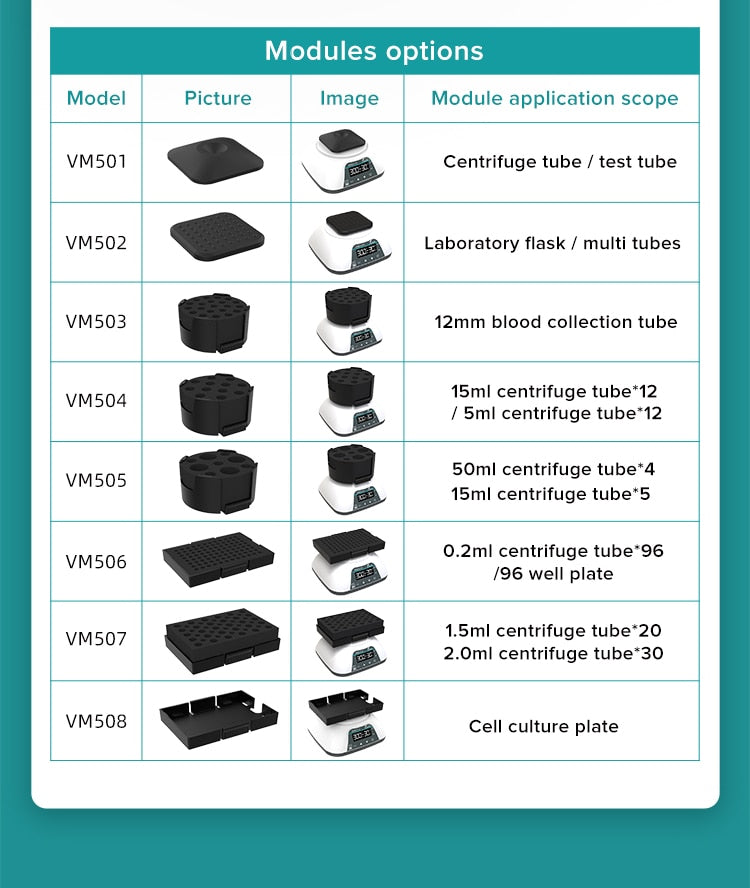 Modules options

| Model | Picture | Image | Module application scope |
|---|---|---|---|
| VM501 | | | Centrifuge tube / test tube |
| VM502 | | | Laboratory flask / multi tubes |
| VM503 | | | 12mm blood collection tube |
| VM504 | | | 15ml centrifuge tube*12 / 5ml centrifuge tube*12 |
| VM505 | | | 50ml centrifuge tube*4 15ml centrifuge tube*5 |
| VM506 | | | 0.2ml centrifuge tube*96 /96 well plate |
| VM507 | | | 1.5ml centrifuge tube*20 2.0ml centrifuge tube*30 |
| VM508 | | | Cell culture plate |