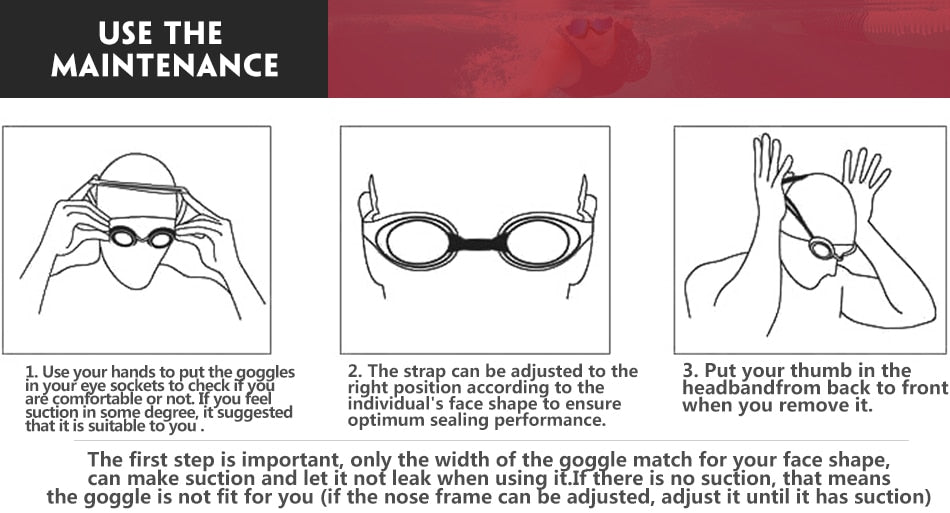 USE THE MAINTENANCE

1. Use your hands to put the goggles in your eye sockets to check if you are comfortable or not. If you feel suction in some degree, it suggested that it is suitable to you .

2. The strap can be adjusted to the right position according to the individual's face shape to ensure optimum sealing performance.

3. Put your thumb in the headbandfrom back to front when you remove it.

The first step is important, only the width of the goggle match for your face shape, can make suction and let it not leak when using it.If there is no suction, that means the goggle is not fit for you (if the nose frame can be adjusted, adjust it until it has suction)