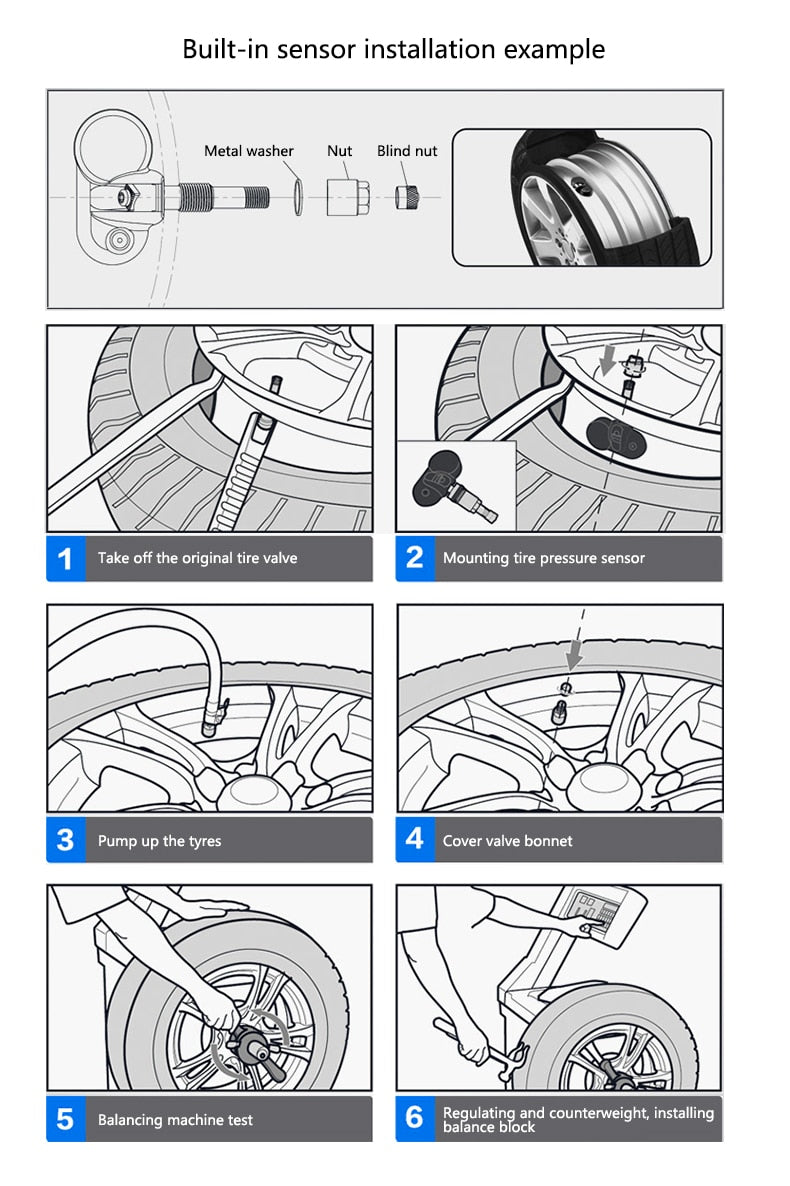 Built-in sensor installation example

Metal washer
Nut
Blind nut

1 Take off the original tire valve

2 Mounting tire pressure sensor

3 Pump up the tyres

4 Cover valve bonnet

5 Balancing machine test

6 Regulating and counterweight, installing balance block