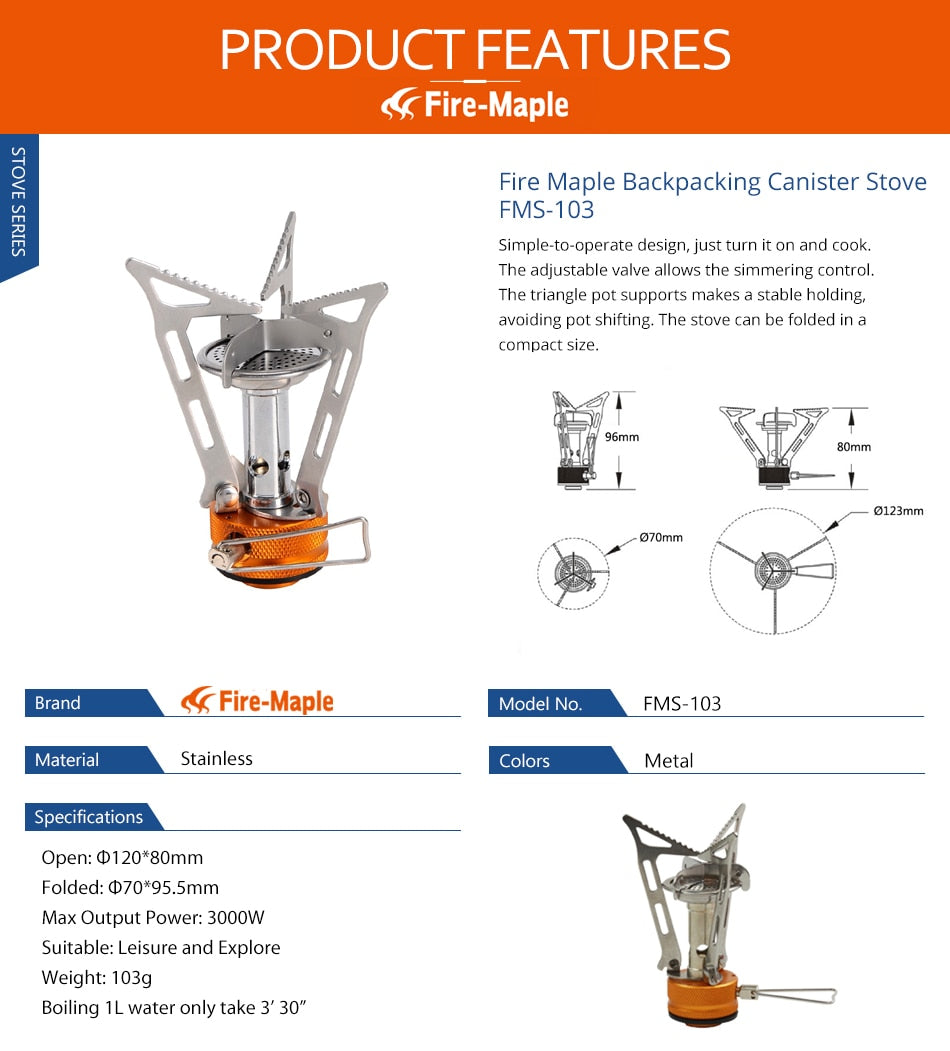 PRODUCT FEATURES

Fire-Maple

STOVE SERIES

Fire Maple Backpacking Canister Stove FMS-103

Simple-to-operate design, just turn it on and cook. The adjustable valve allows the simmering control. The triangle pot supports makes a stable holding, avoiding pot shifting. The stove can be folded in a compact size.

96mm

80mm

Ø70mm

Ø123mm

Brand Fire-Maple

Model No. FMS-103

Material Stainless

Colors Metal

Specifications

Open: Φ120*80mm
Folded: Φ70*95.5mm
Max Output Power: 3000W
Suitable: Leisure and Explore
Weight: 103g
Boiling 1L water only take 3’ 30”