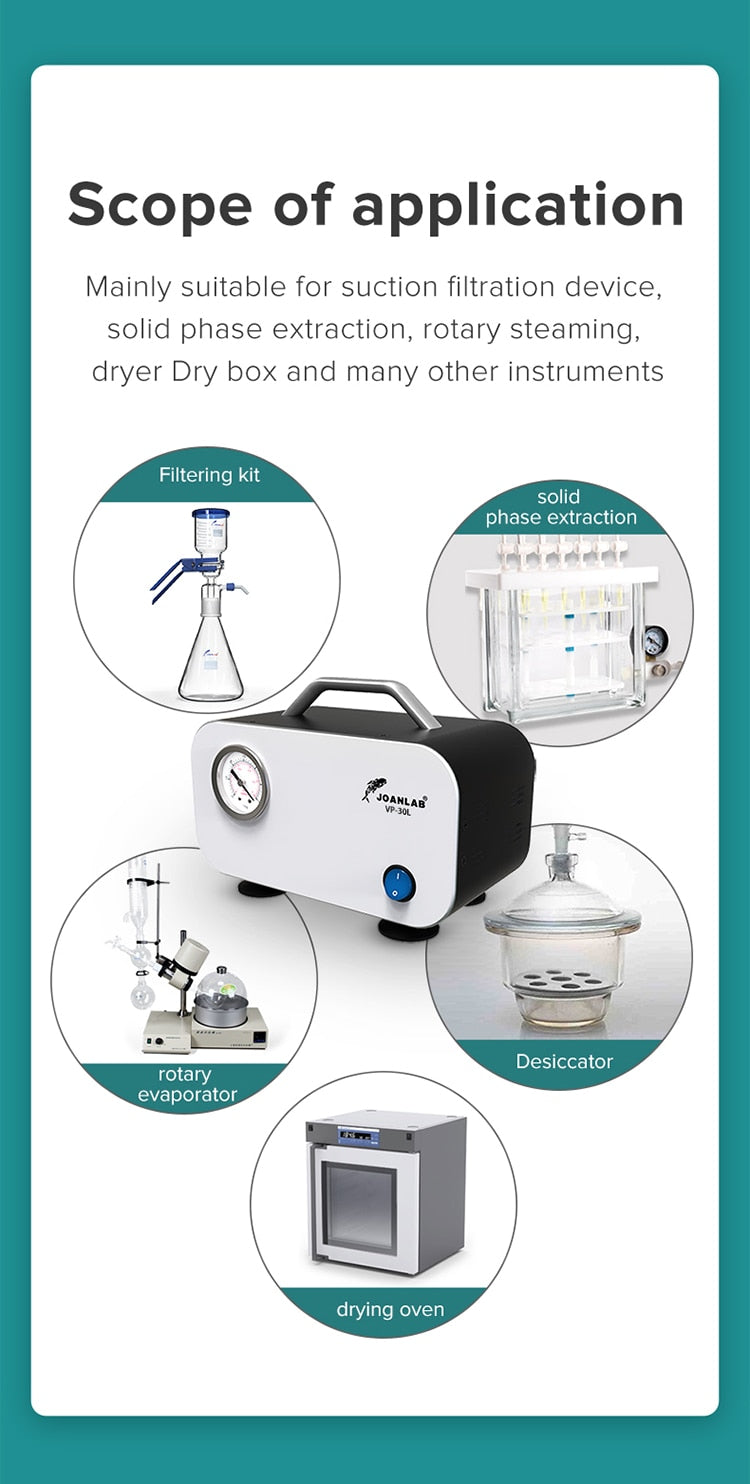 Scope of application

Mainly suitable for suction filtration device, solid phase extraction, rotary steaming, dryer Dry box and many other instruments

Filtering kit

solid
phase extraction

JOANLAB®
VP-30L

rotary
evaporator

Desiccator

drying oven