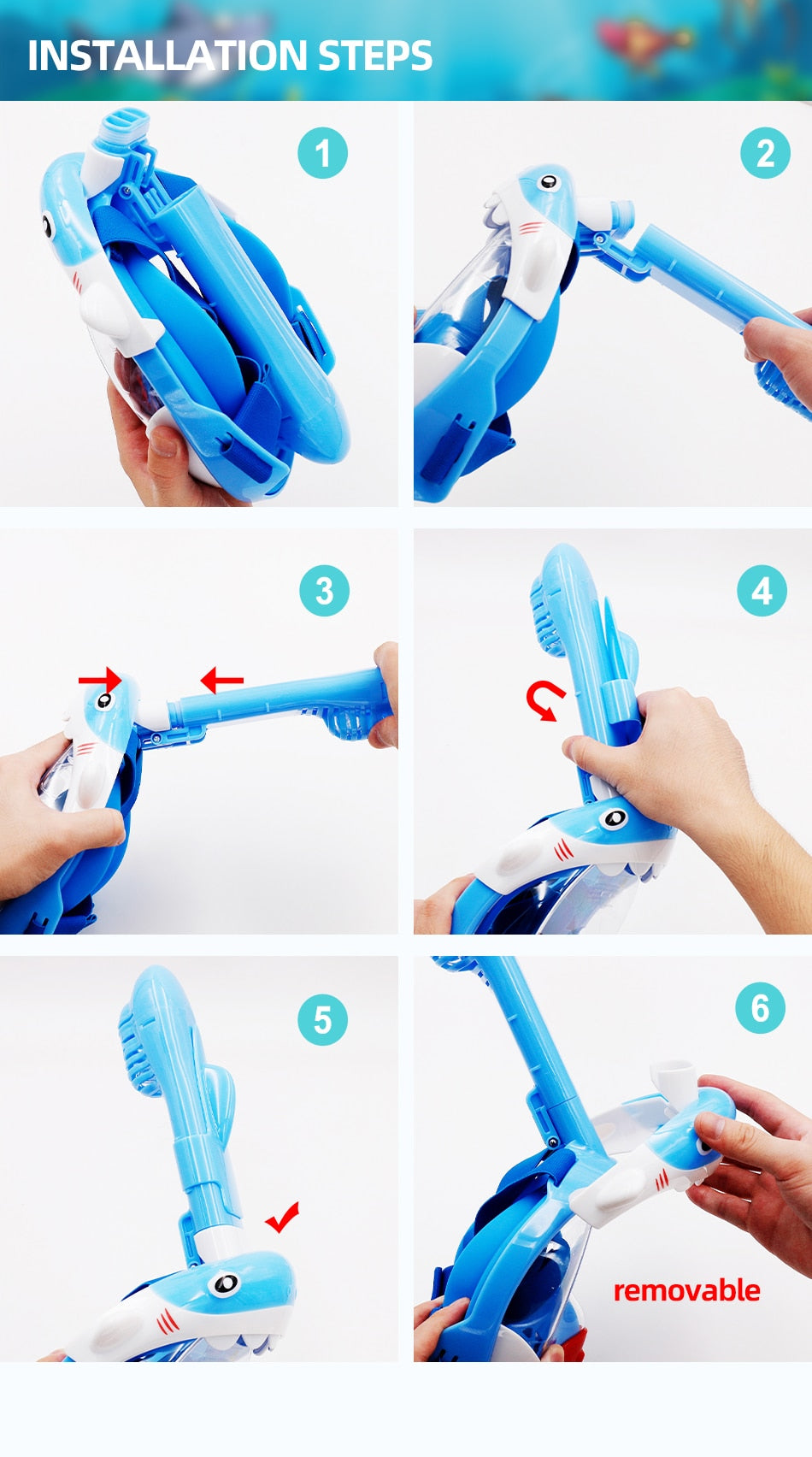 INSTALLATION STEPS

1

2

3

4

5

6

removable