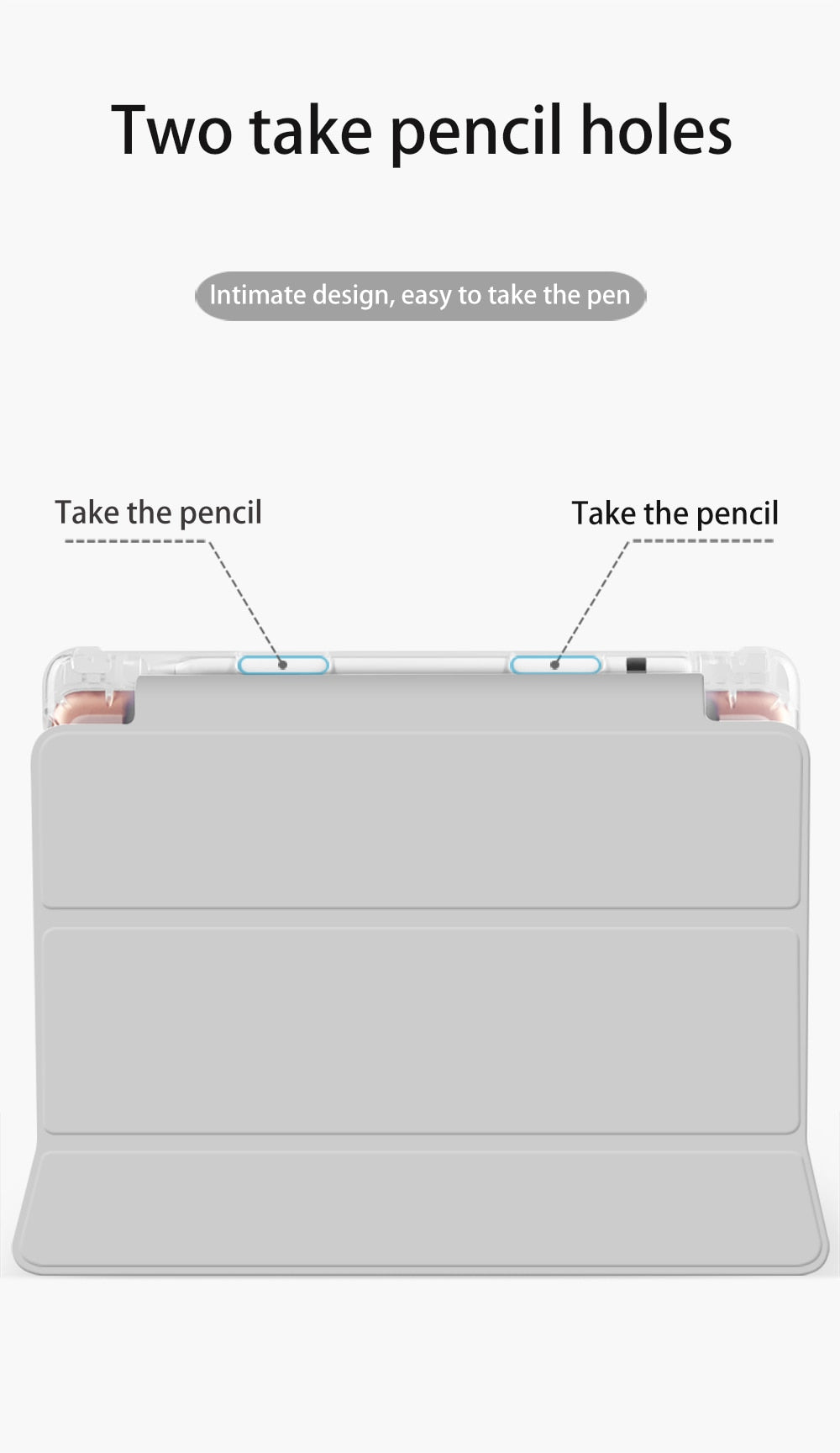 Two take pencil holes

Intimate design, easy to take the pen

Take the pencil

Take the pencil