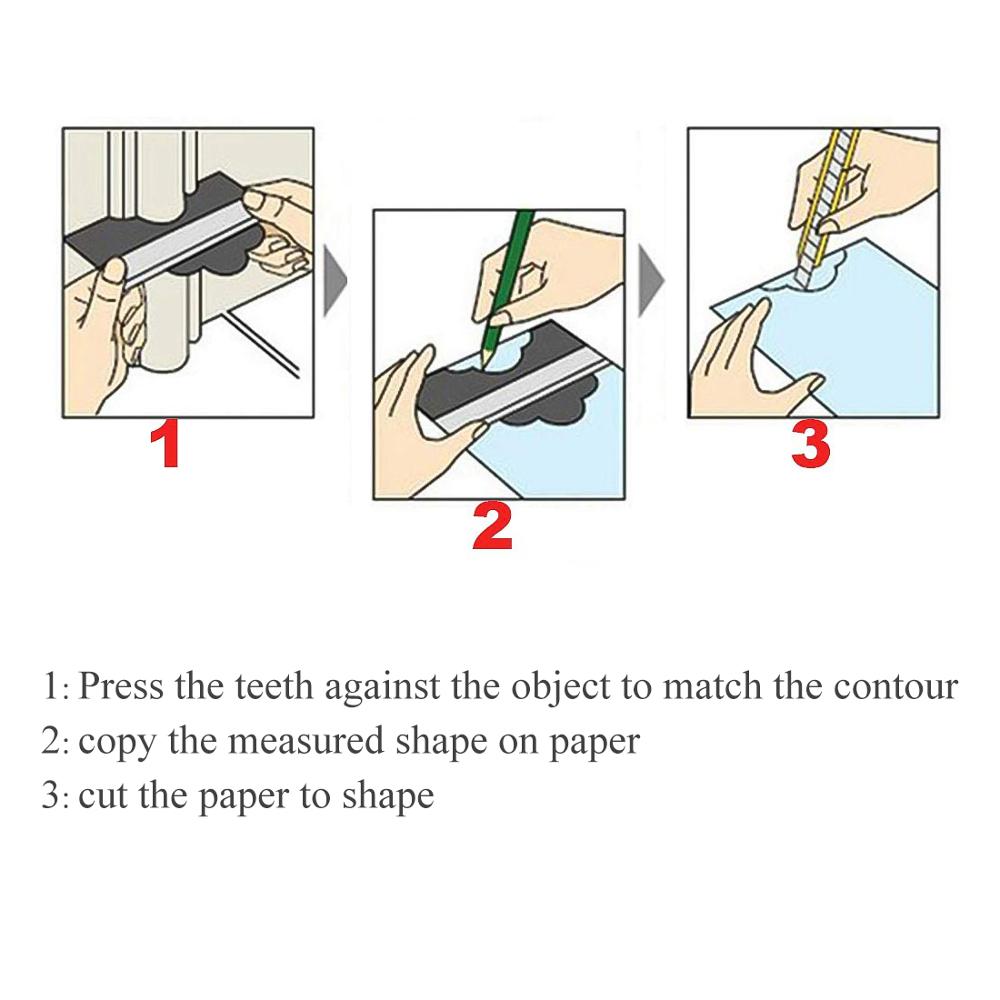 1

2

3

1: Press the teeth against the object to match the contour
2: copy the measured shape on paper
3: cut the paper to shape