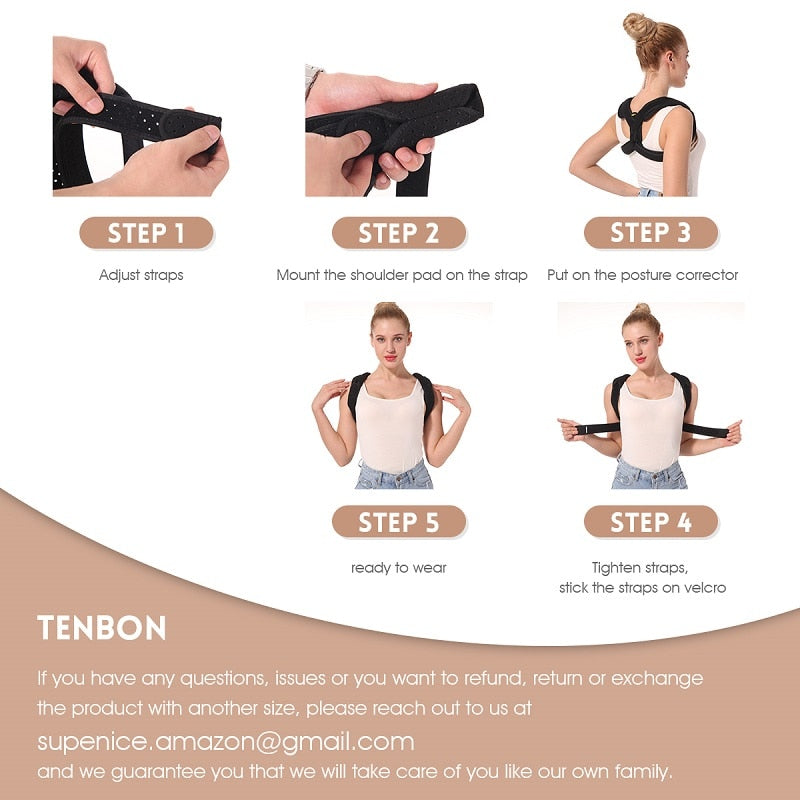 STEP 1
Adjust straps

STEP 2
Mount the shoulder pad on the strap

STEP 3
Put on the posture corrector

STEP 5
ready to wear

STEP 4
Tighten straps, stick the straps on velcro

TENBON

If you have any questions, issues or you want to refund, return or exchange the product with another size, please reach out to us at
supenice.amazon@gmail.com
and we guarantee you that we will take care of you like our own family.