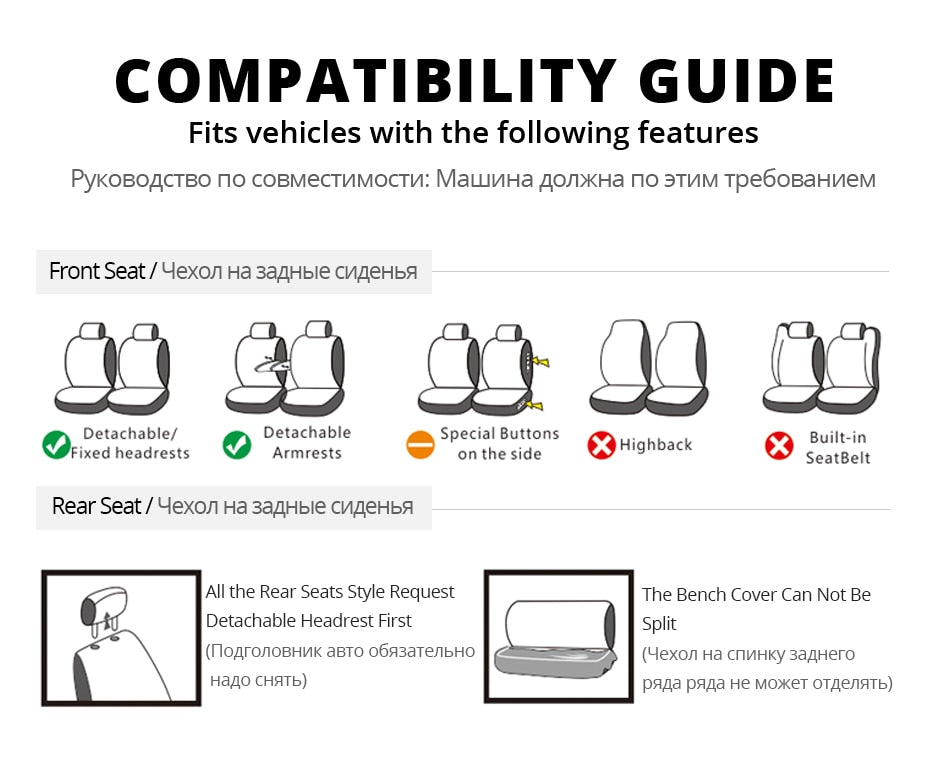 COMPATIBILITY GUIDE
Fits vehicles with the following features
Руководство по совместимости: Машина должна по этим требованием

Front Seat / Чехол на задные сиденья

Detachable/ Fixed headrests

Detachable Armrests

Special Buttons on the side

Highback

Built-in SeatBelt

Rear Seat / Чехол на задные сиденья

All the Rear Seats Style Request Detachable Headrest First
(Подголовник авто обязательно надо снять)

The Bench Cover Can Not Be Split
(Чехол на спинку заднего ряда ряда не может отделять)