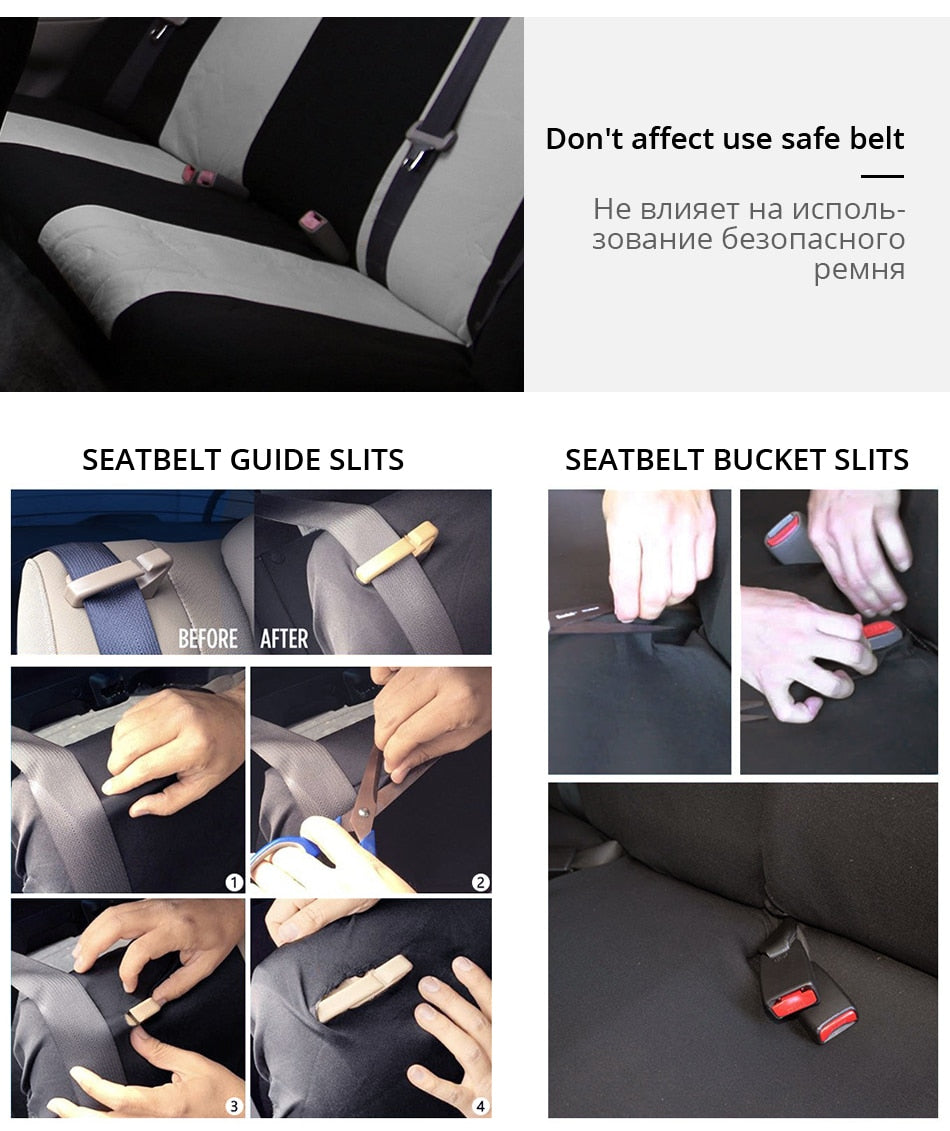 Don't affect use safe belt

Не влияет на использование безопасного ремня

SEATBELT GUIDE SLITS

BEFORE AFTER

1
2
3
4

SEATBELT BUCKET SLITS