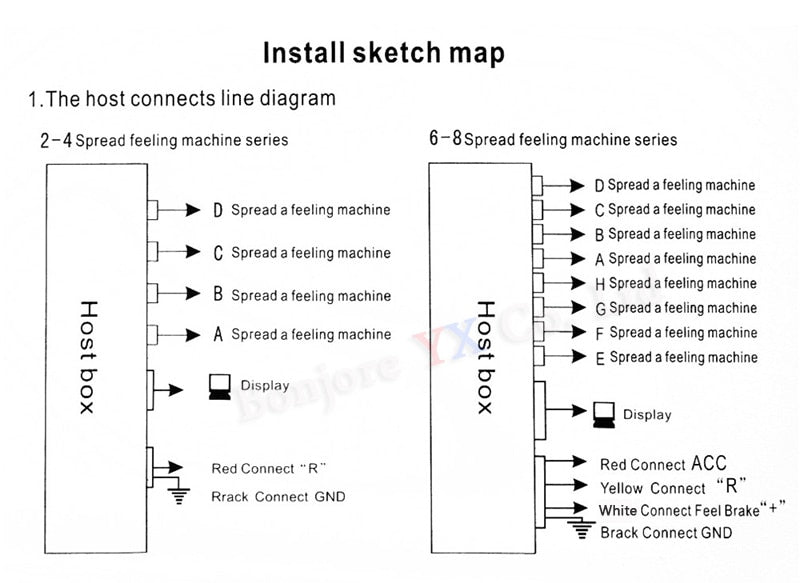 Install sketch map

1.The host connects line diagram

2-4 Spread feeling machine series

Host box

D Spread a feeling machine

C Spread a feeling machine

B Spread a feeling machine

A Spread a feeling machine

Display

Red Connect "R"

Rrack Connect GND

6-8 Spread feeling machine series

Host box

D Spread a feeling machine

C Spread a feeling machine

B Spread a feeling machine

A Spread a feeling machine

H Spread a feeling machine

G Spread a feeling machine

F Spread a feeling machine

E Spread a feeling machine

Display

Red Connect ACC

Yellow Connect "R"

White Connect Feel Brake "+"

Brack Connect GND

Bonjore YX Control