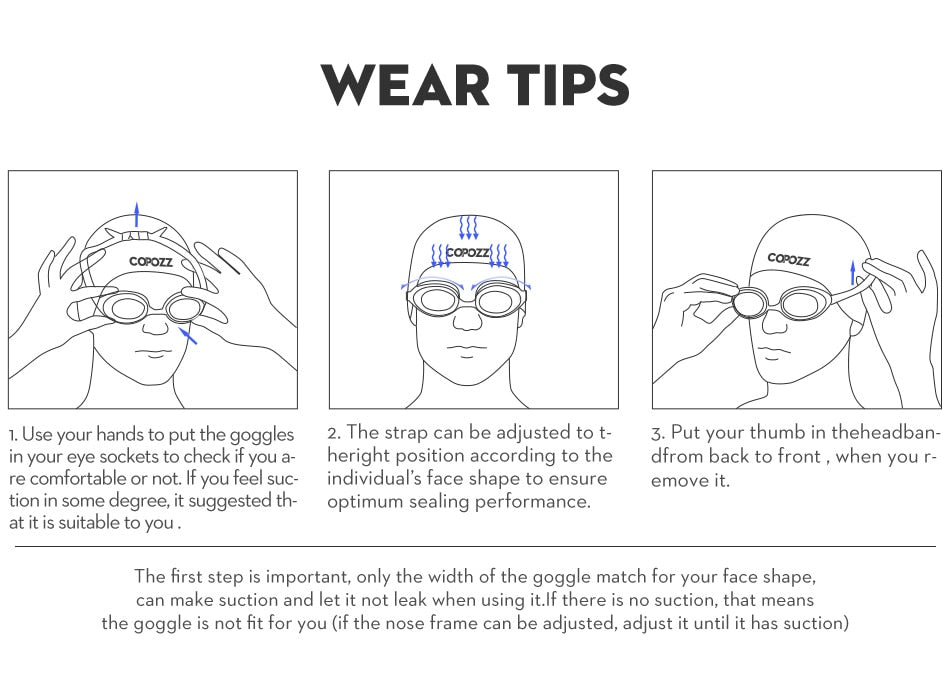 WEAR TIPS

COPOZZ

COPOZZ

COPOZZ

1. Use your hands to put the goggles in your eye sockets to check if you are comfortable or not. If you feel suction in some degree, it suggested that it is suitable to you .

2. The strap can be adjusted to theright position according to the individual's face shape to ensure optimum sealing performance.

3. Put your thumb in theheadbandfrom back to front , when you remove it.

The first step is important, only the width of the goggle match for your face shape, can make suction and let it not leak when using it.If there is no suction, that means the goggle is not fit for you (if the nose frame can be adjusted, adjust it until it has suction)