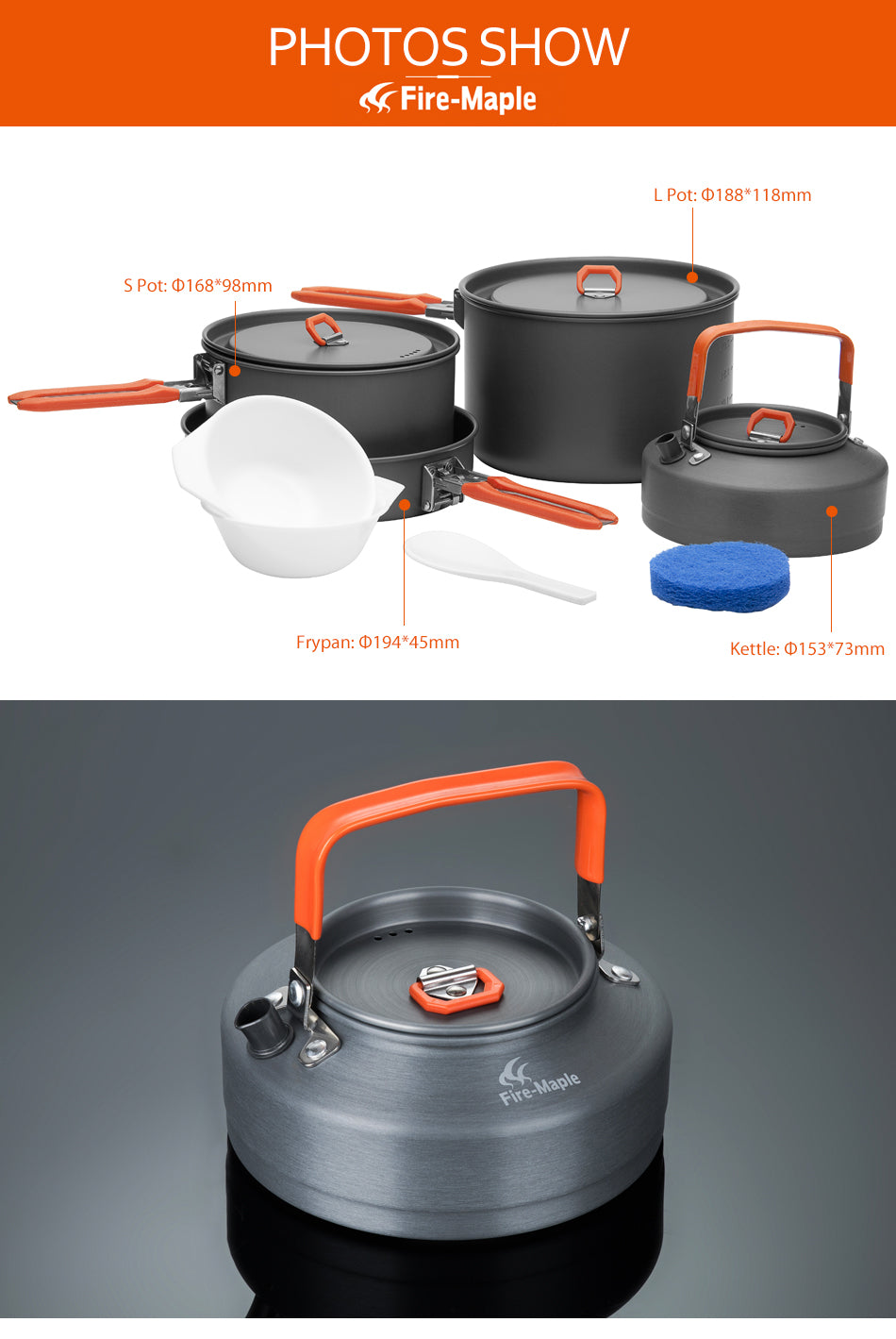 PHOTOS SHOW
Fire-Maple

L Pot: Φ188*118mm

S Pot: Φ168*98mm

Frypan: Φ194*45mm

Kettle: Φ153*73mm

Fire-Maple