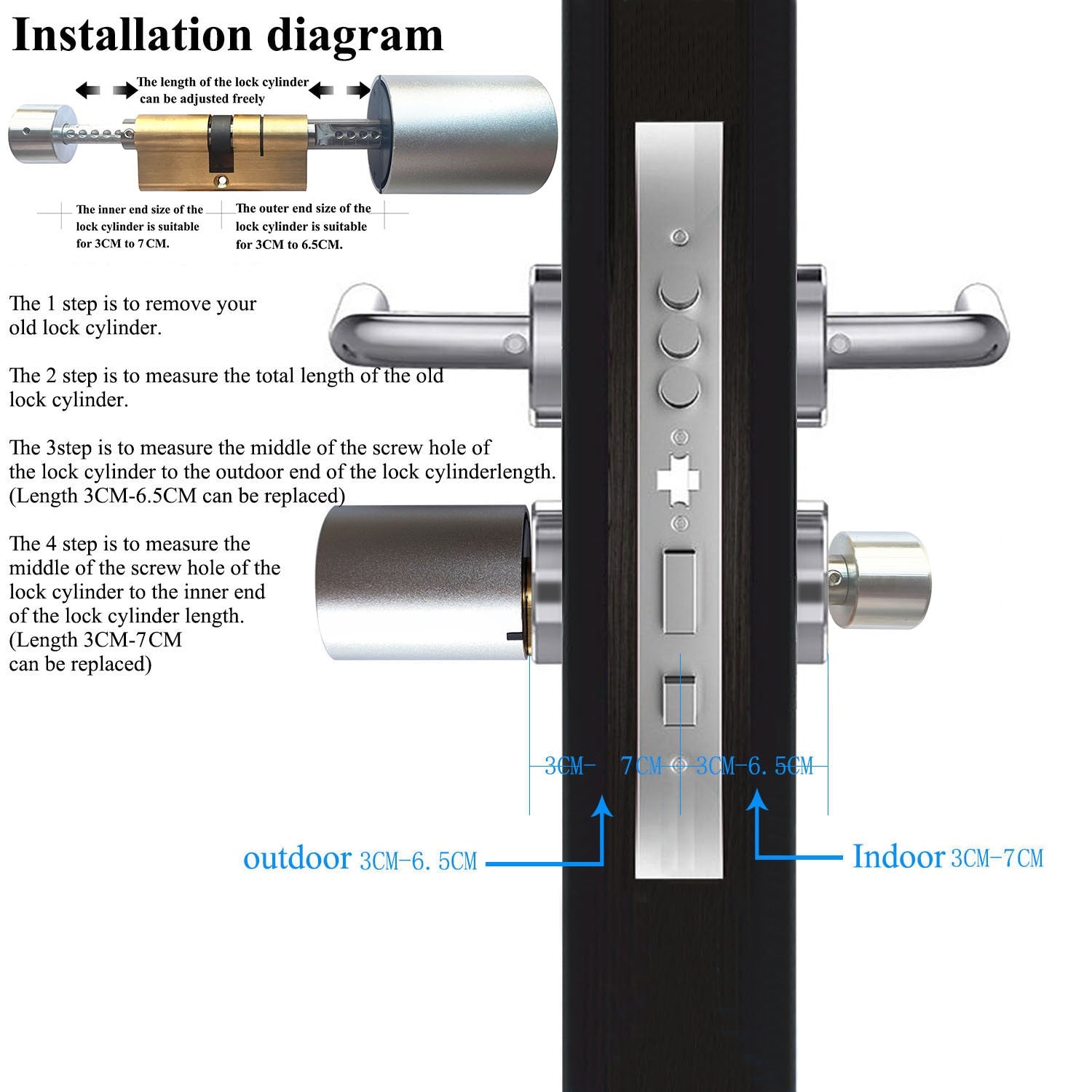 Installation diagram

The length of the lock cylinder can be adjusted freely

The inner end size of the lock cylinder is suitable for 3CM to 7CM.

The outer end size of the lock cylinder is suitable for 3CM to 6.5CM.

The 1 step is to remove your old lock cylinder.

The 2 step is to measure the total length of the old lock cylinder.

The 3step is to measure the middle of the screw hole of the lock cylinder to the outdoor end of the lock cylinderlength. (Length 3CM-6.5CM can be replaced)

The 4 step is to measure the middle of the screw hole of the lock cylinder to the inner end of the lock cylinder length. (Length 3CM-7CM can be replaced)

3CM- 7CM 3CM-6.5CM

outdoor 3CM-6.5CM

Indoor 3CM-7CM