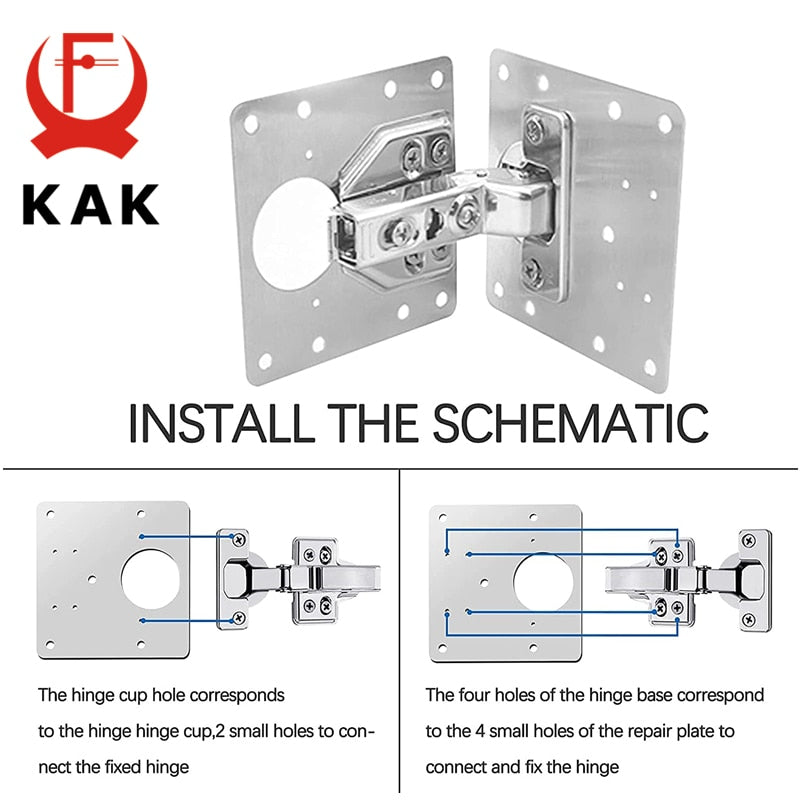 KAK

INSTALL THE SCHEMATIC

The hinge cup hole corresponds to the hinge hinge cup,2 small holes to connect the fixed hinge

The four holes of the hinge base correspond to the 4 small holes of the repair plate to connect and fix the hinge