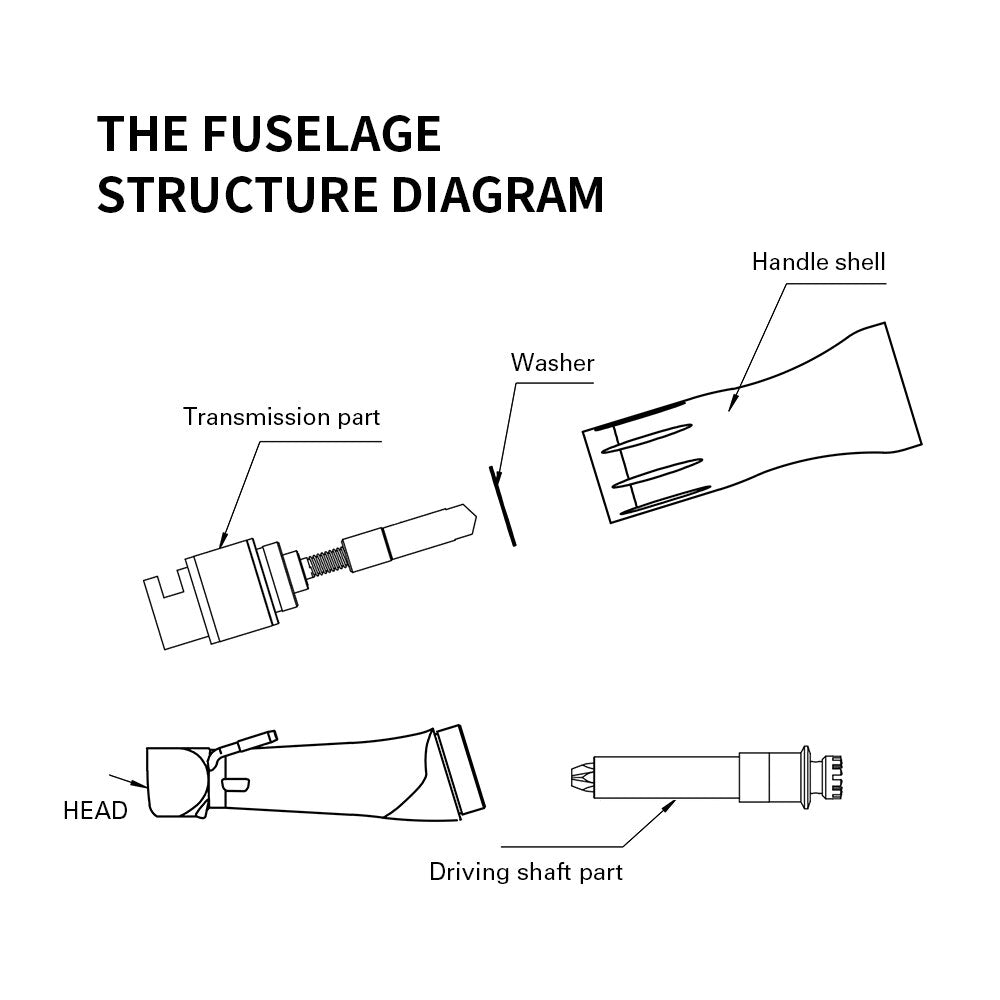 THE FUSELAGE
STRUCTURE DIAGRAM

Handle shell

Washer

Transmission part

HEAD

Driving shaft part