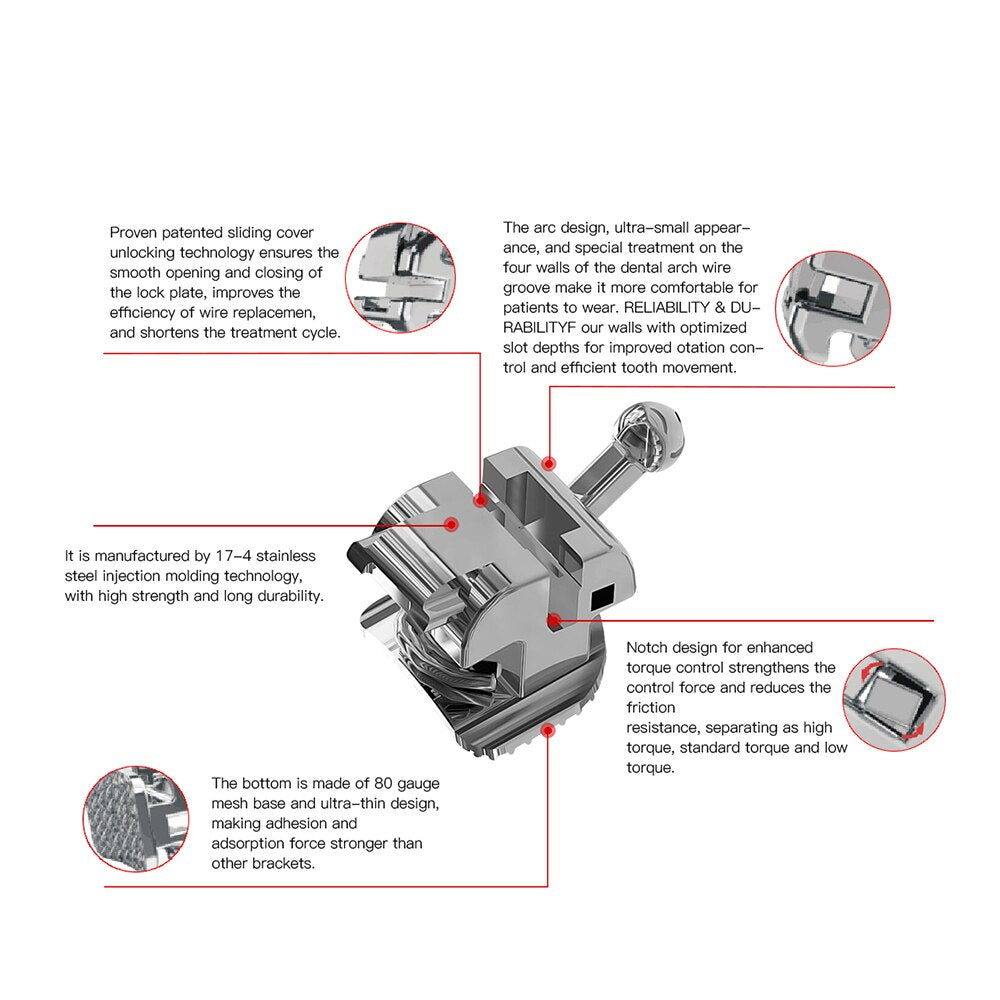 Proven patented sliding cover unlocking technology ensures the smooth opening and closing of the lock plate, improves the efficiency of wire replacemen, and shortens the treatment cycle.

The arc design, ultra-small appearance, and special treatment on the four walls of the dental arch wire groove make it more comfortable for patients to wear. RELIABILITY & DURABILITYF our walls with optimized slot depths for improved otation control and efficient tooth movement.

It is manufactured by 17-4 stainless steel injection molding technology, with high strength and long durability.

Notch design for enhanced torque control strengthens the control force and reduces the friction
resistance, separating as high torque, standard torque and low torque.

The bottom is made of 80 gauge mesh base and ultra-thin design, making adhesion and adsorption force stronger than other brackets.