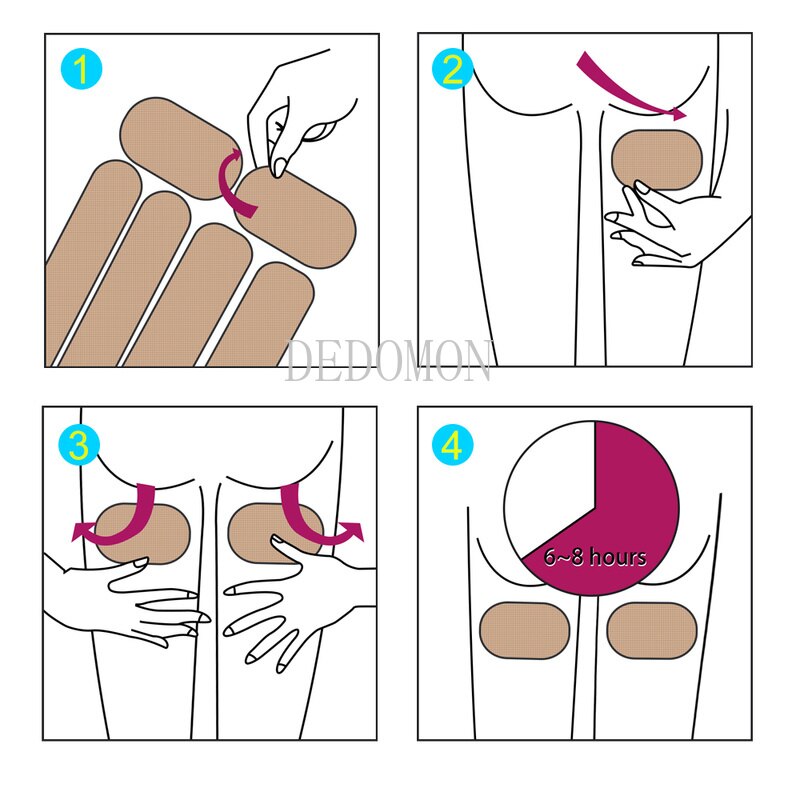 1

2

DEDOMON

3

4

6~8 hours