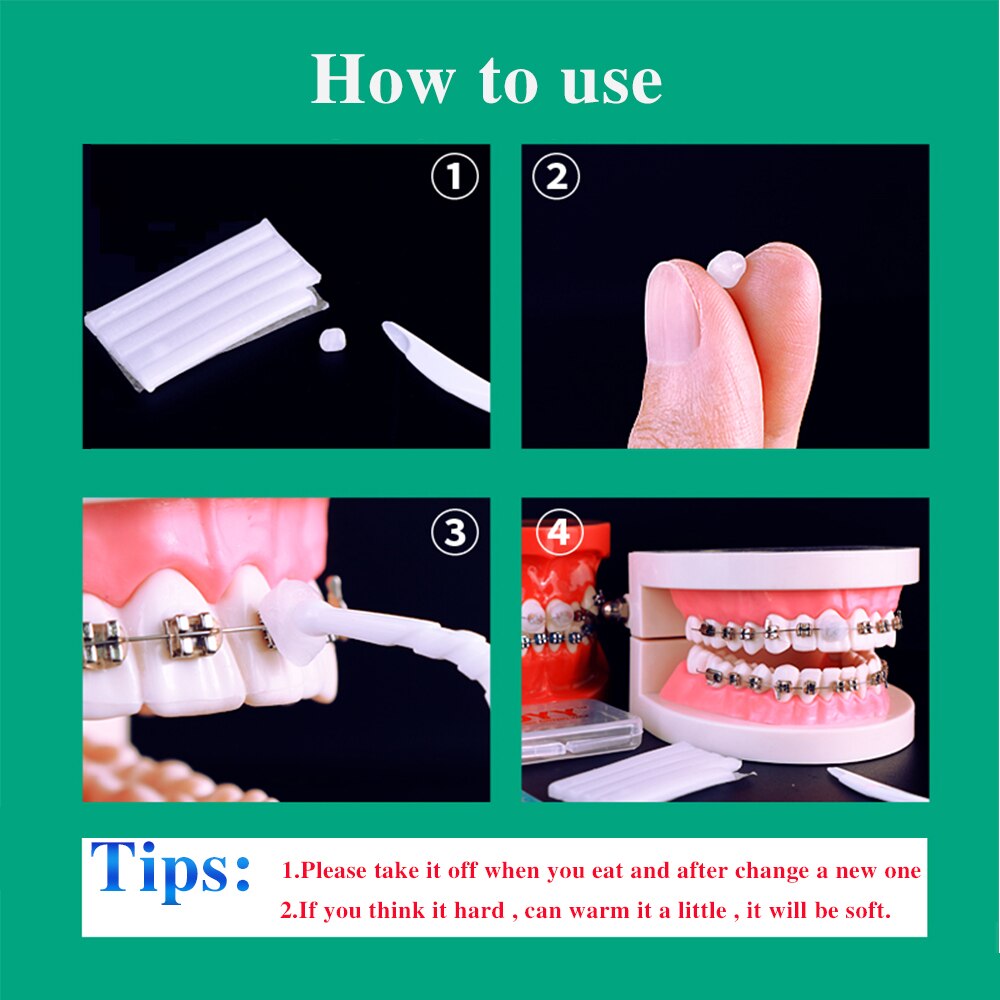 How to use

①

②

③

④

Tips:
1.Please take it off when you eat and after change a new one
2.If you think it hard , can warm it a little , it will be soft.