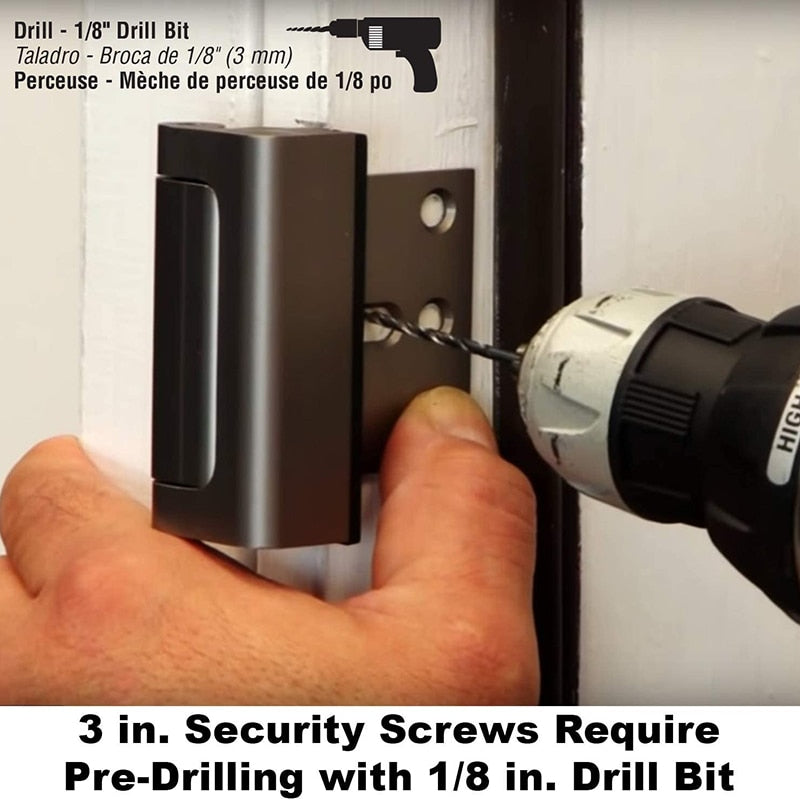 Drill - 1/8" Drill Bit
Taladro - Broca de 1/8" (3 mm)
Perceuse - Mèche de perceuse de 1/8 po

HIGH

3 in. Security Screws Require Pre-Drilling with 1/8 in. Drill Bit