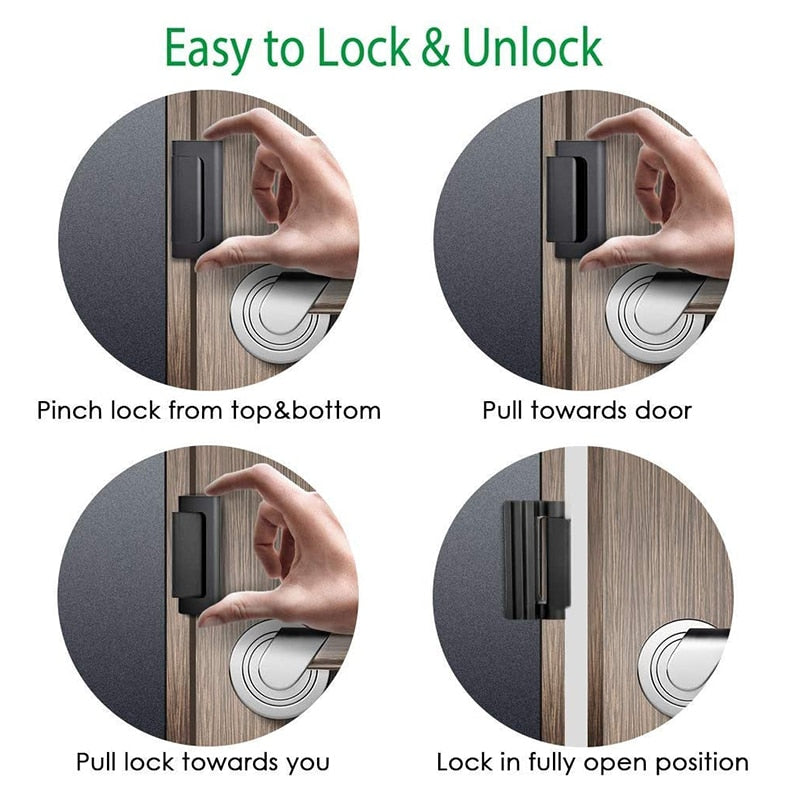 Easy to Lock & Unlock

Pinch lock from top&bottom

Pull towards door

Pull lock towards you

Lock in fully open position