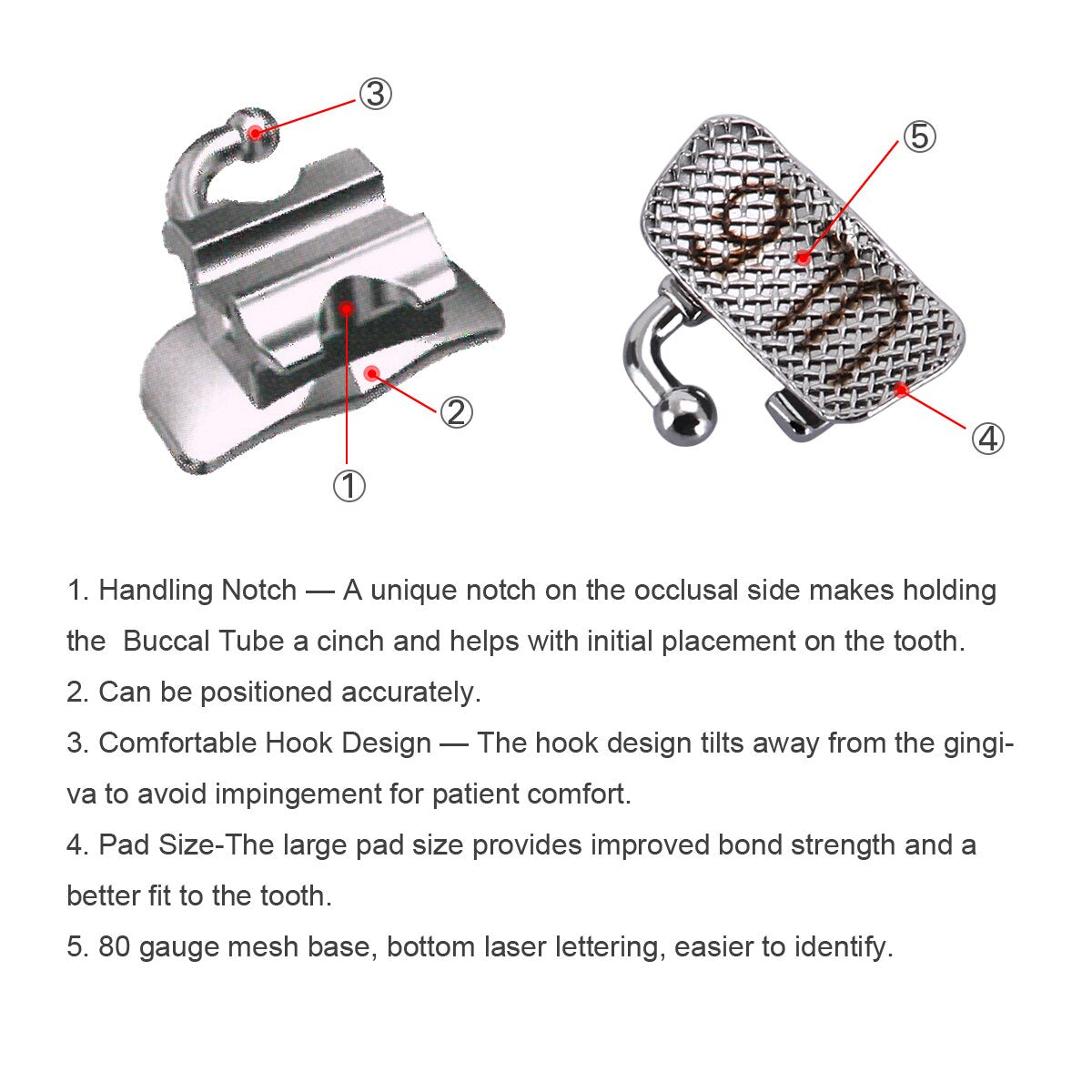 ③

⑤

②

①

④

1. Handling Notch — A unique notch on the occlusal side makes holding the Buccal Tube a cinch and helps with initial placement on the tooth.

2. Can be positioned accurately.

3. Comfortable Hook Design — The hook design tilts away from the gingiva to avoid impingement for patient comfort.

4. Pad Size-The large pad size provides improved bond strength and a better fit to the tooth.

5. 80 gauge mesh base, bottom laser lettering, easier to identify.