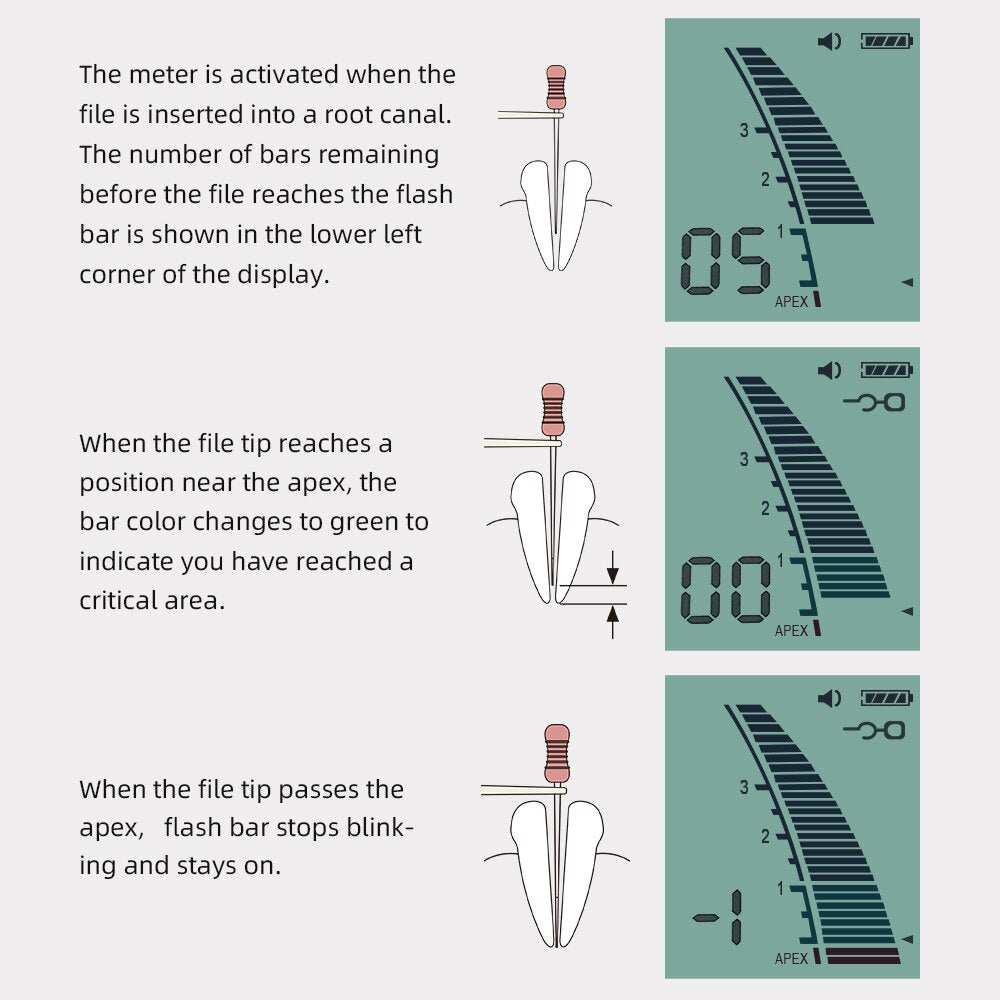 The meter is activated when the file is inserted into a root canal. The number of bars remaining before the file reaches the flash bar is shown in the lower left corner of the display.

3
2
1
05
APEX

When the file tip reaches a position near the apex, the bar color changes to green to indicate you have reached a critical area.

3
2
1
00
APEX

When the file tip passes the apex,   flash bar stops blinking and stays on.

3
2
1
-1
APEX