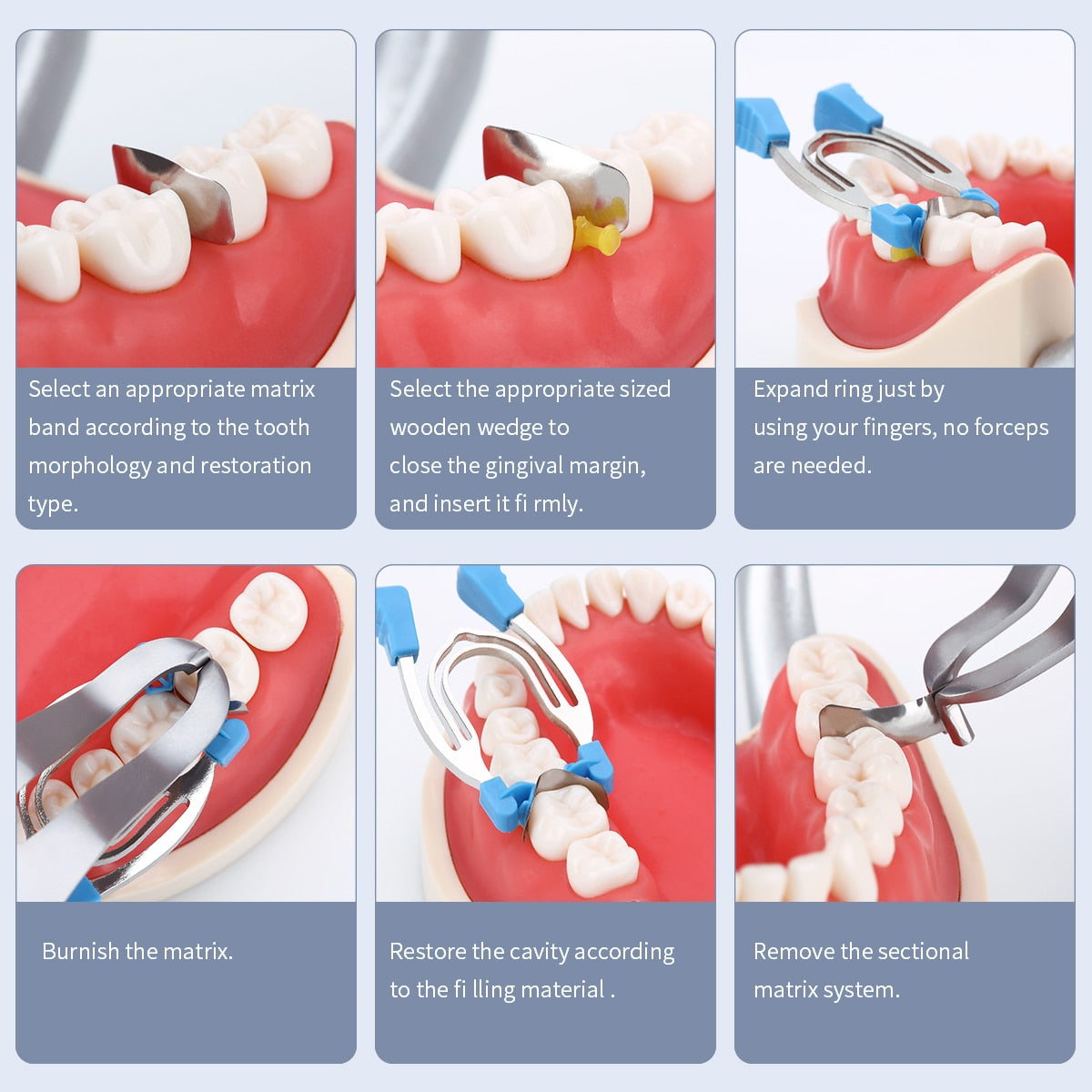 Select an appropriate matrix band according to the tooth morphology and restoration type.

Select the appropriate sized wooden wedge to close the gingival margin, and insert it fi rmly.

Expand ring just by using your fingers, no forceps are needed.

Burnish the matrix.

Restore the cavity according to the fi lling material .

Remove the sectional matrix system.