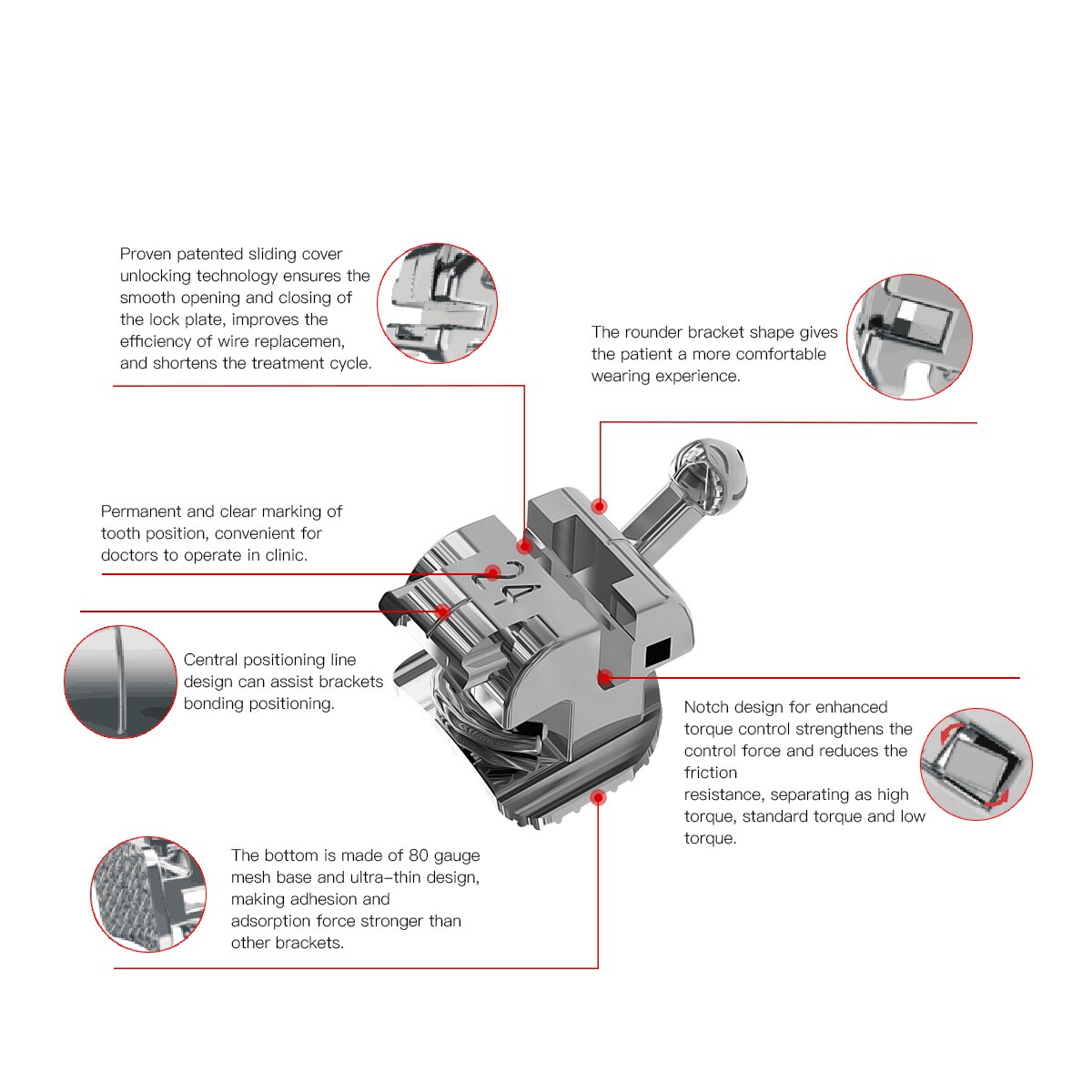 Proven patented sliding cover unlocking technology ensures the smooth opening and closing of the lock plate, improves the efficiency of wire replacemen, and shortens the treatment cycle.

The rounder bracket shape gives the patient a more comfortable wearing experience.

Permanent and clear marking of tooth position, convenient for doctors to operate in clinic.

24

Central positioning line design can assist brackets bonding positioning.

Notch design for enhanced torque control strengthens the control force and reduces the friction
resistance, separating as high torque, standard torque and low torque.

The bottom is made of 80 gauge mesh base and ultra-thin design, making adhesion and adsorption force stronger than other brackets.