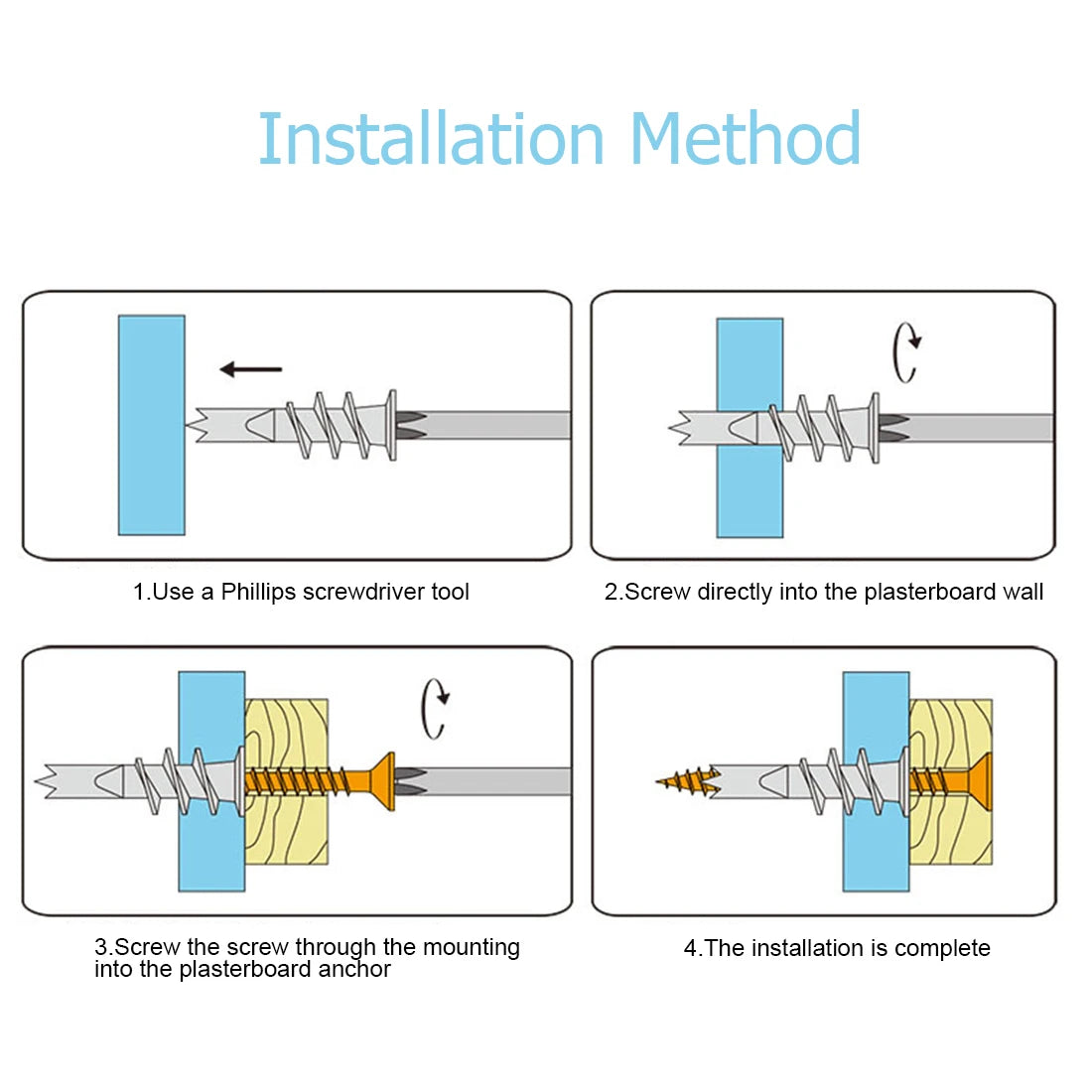 Installation Method

1.Use a Phillips screwdriver tool

2.Screw directly into the plasterboard wall

3.Screw the screw through the mounting into the plasterboard anchor

4.The installation is complete