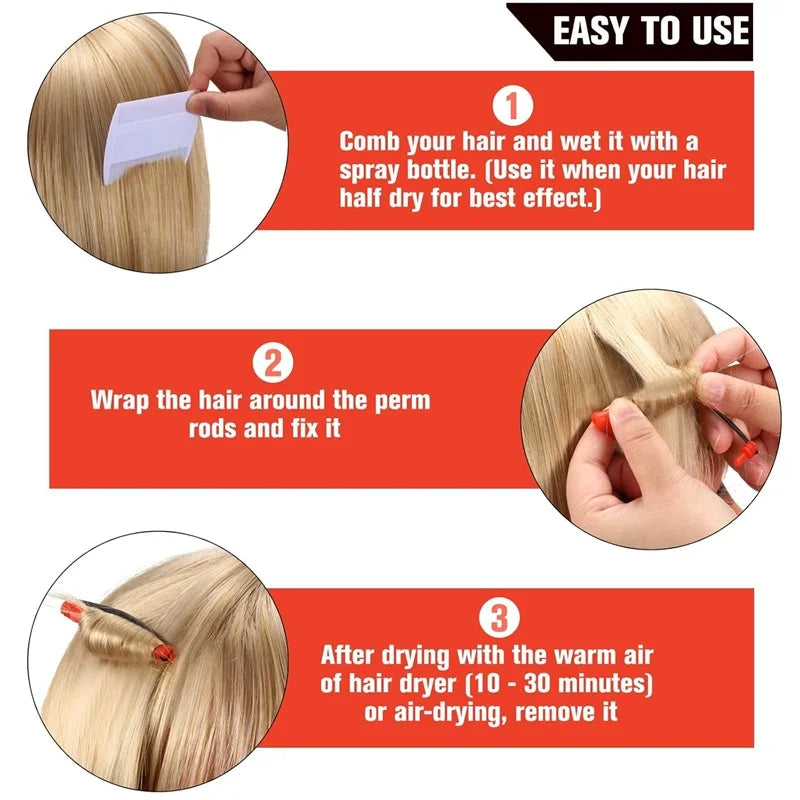 EASY TO USE

1
Comb your hair and wet it with a spray bottle. (Use it when your hair half dry for best effect.)

2
Wrap the hair around the perm rods and fix it

3
After drying with the warm air of hair dryer (10 - 30 minutes) or air-drying, remove it