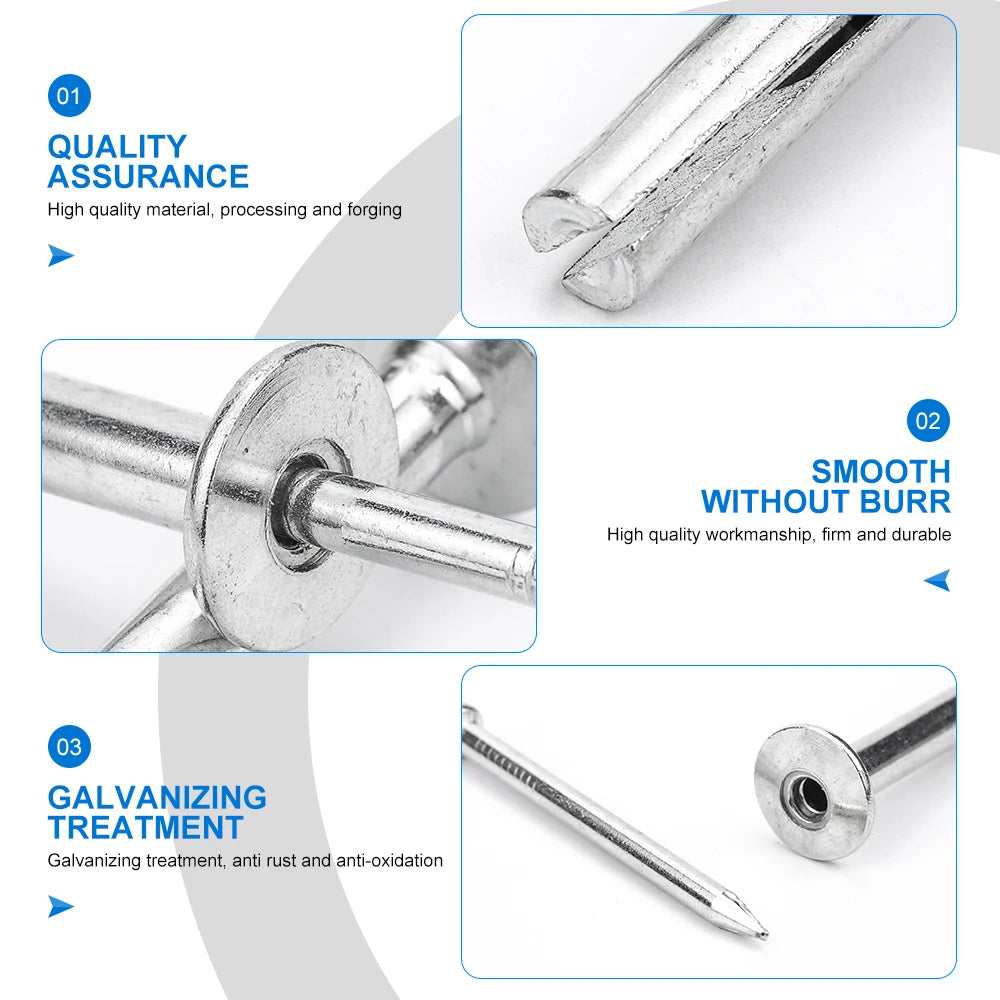 01

QUALITY ASSURANCE

High quality material, processing and forging

02

SMOOTH WITHOUT BURR

High quality workmanship, firm and durable

03

GALVANIZING TREATMENT

Galvanizing treatment, anti rust and anti-oxidation