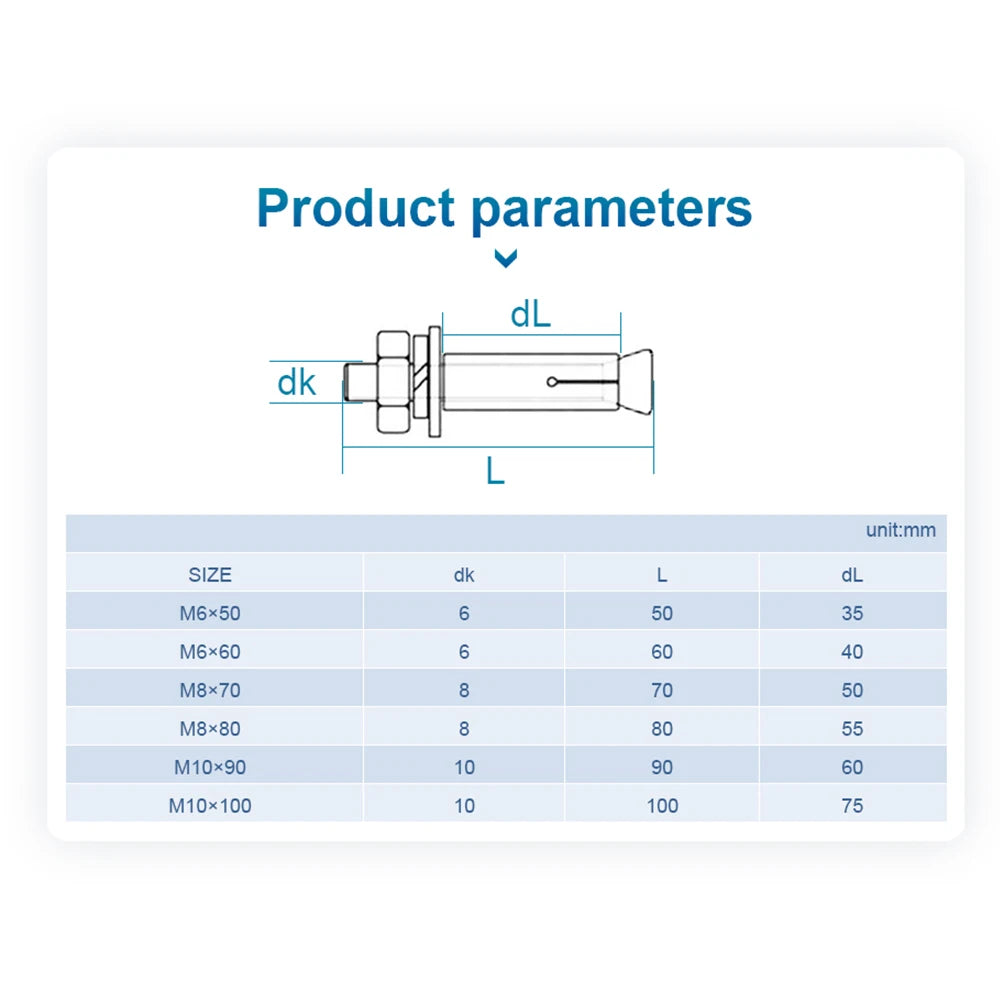 Product parameters

dL
dk
L

unit:mm

| SIZE | dk | L | dL |
|---|---|---|---|
| M6×50 | 6 | 50 | 35 |
| M6×60 | 6 | 60 | 40 |
| M8×70 | 8 | 70 | 50 |
| M8×80 | 8 | 80 | 55 |
| M10×90 | 10 | 90 | 60 |
| M10×100 | 10 | 100 | 75 |