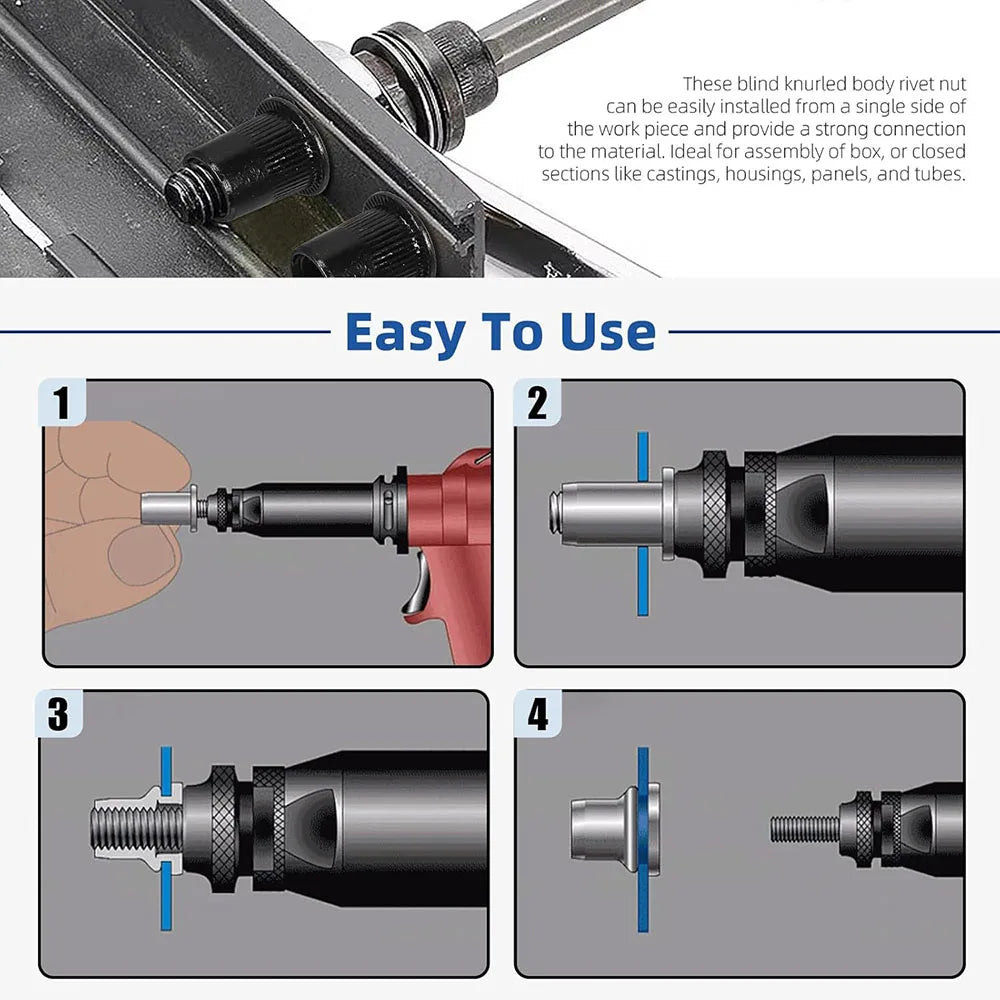 These blind knurled body rivet nut can be easily installed from a single side of the work piece and provide a strong connection to the material. Ideal for assembly of box, or closed sections like castings, housings, panels, and tubes.

Easy To Use

1

2

3

4