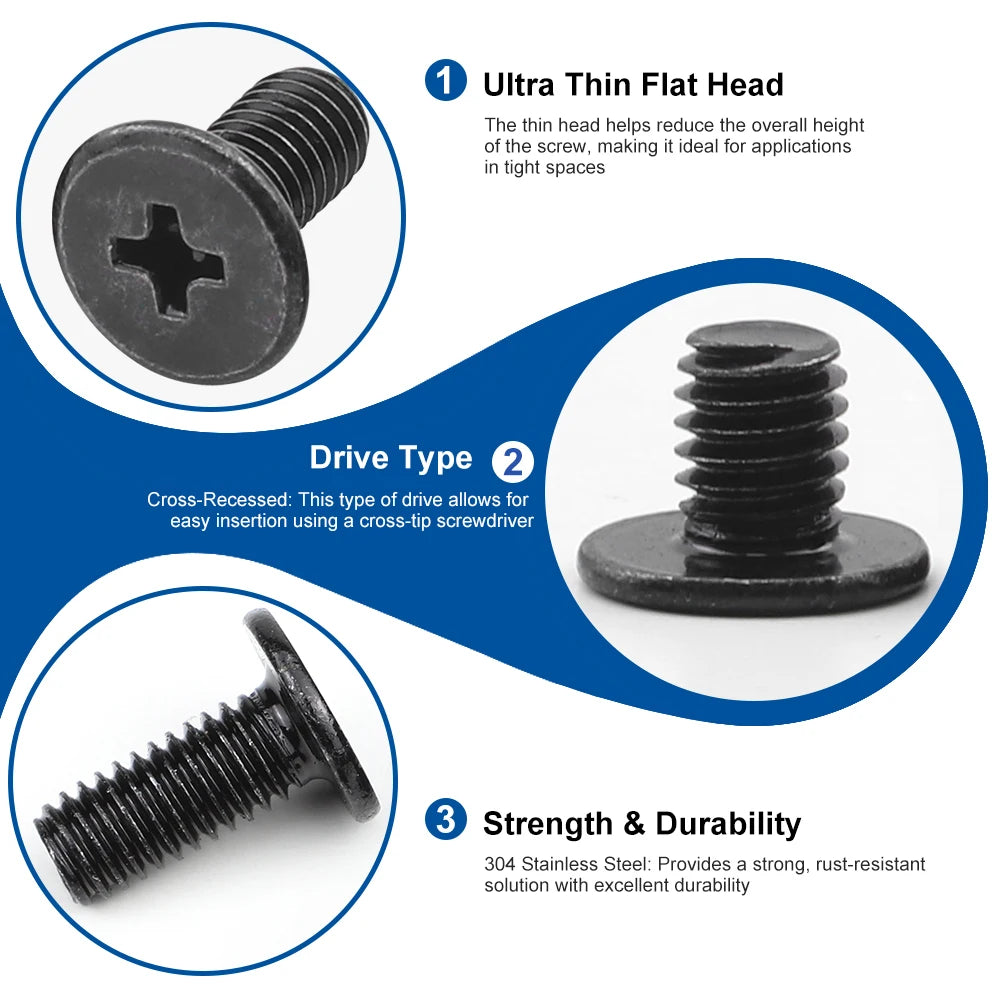 1 Ultra Thin Flat Head

The thin head helps reduce the overall height of the screw, making it ideal for applications in tight spaces

Drive Type 2

Cross-Recessed: This type of drive allows for easy insertion using a cross-tip screwdriver

3 Strength & Durability

304 Stainless Steel: Provides a strong, rust-resistant solution with excellent durability