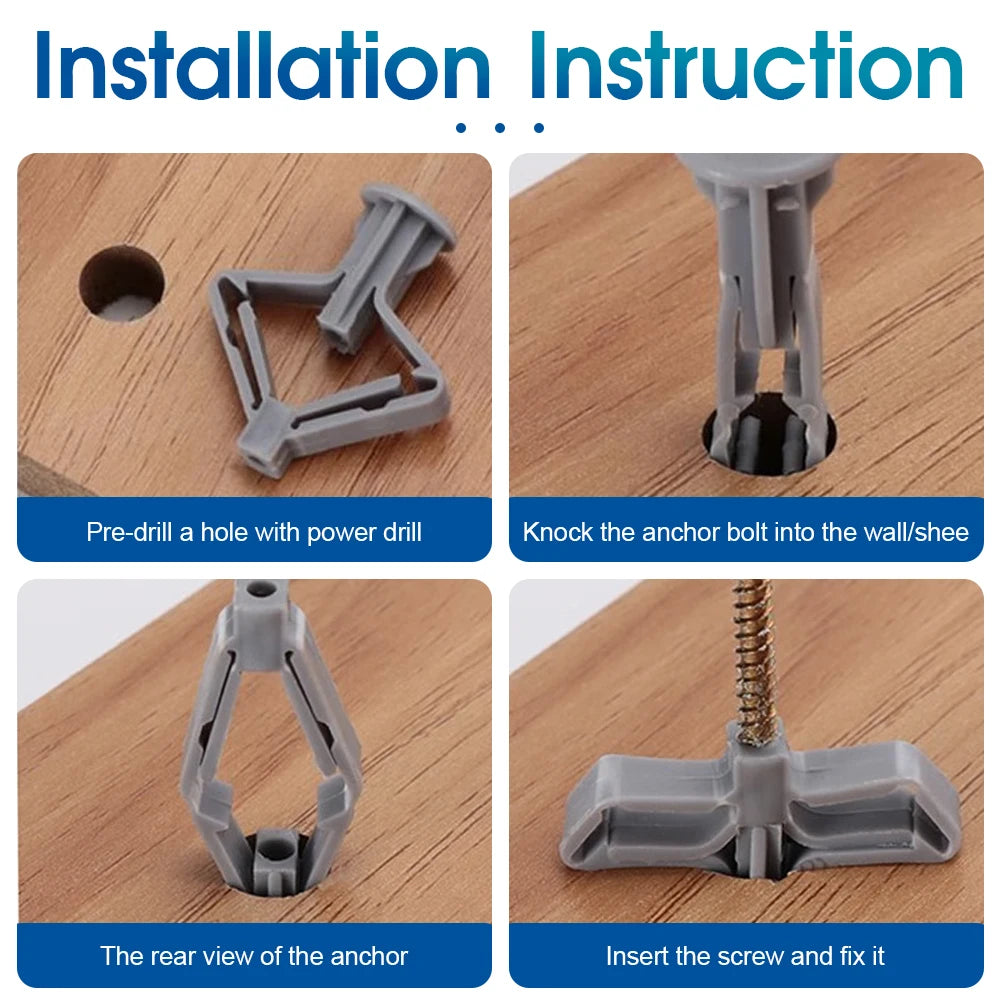 Installation Instruction

Pre-drill a hole with power drill

Knock the anchor bolt into the wall/shee

The rear view of the anchor

Insert the screw and fix it