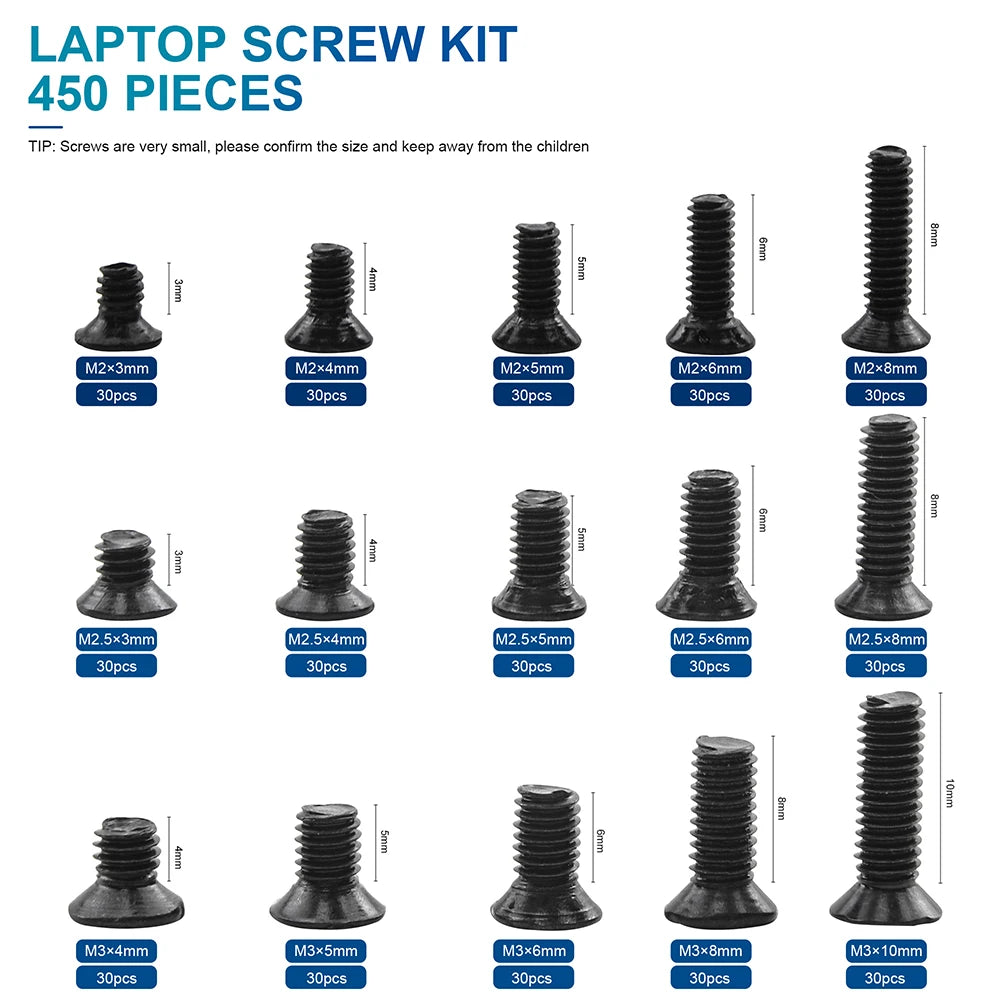 LAPTOP SCREW KIT
450 PIECES

TIP: Screws are very small, please confirm the size and keep away from the children

3mm
M2×3mm
30pcs

4mm
M2×4mm
30pcs

5mm
M2×5mm
30pcs

6mm
M2×6mm
30pcs

8mm
M2×8mm
30pcs

3mm
M2.5×3mm
30pcs

4mm
M2.5×4mm
30pcs

5mm
M2.5×5mm
30pcs

6mm
M2.5×6mm
30pcs

8mm
M2.5×8mm
30pcs

4mm
M3×4mm
30pcs

5mm
M3×5mm
30pcs

6mm
M3×6mm
30pcs

8mm
M3×8mm
30pcs

10mm
M3×10mm
30pcs