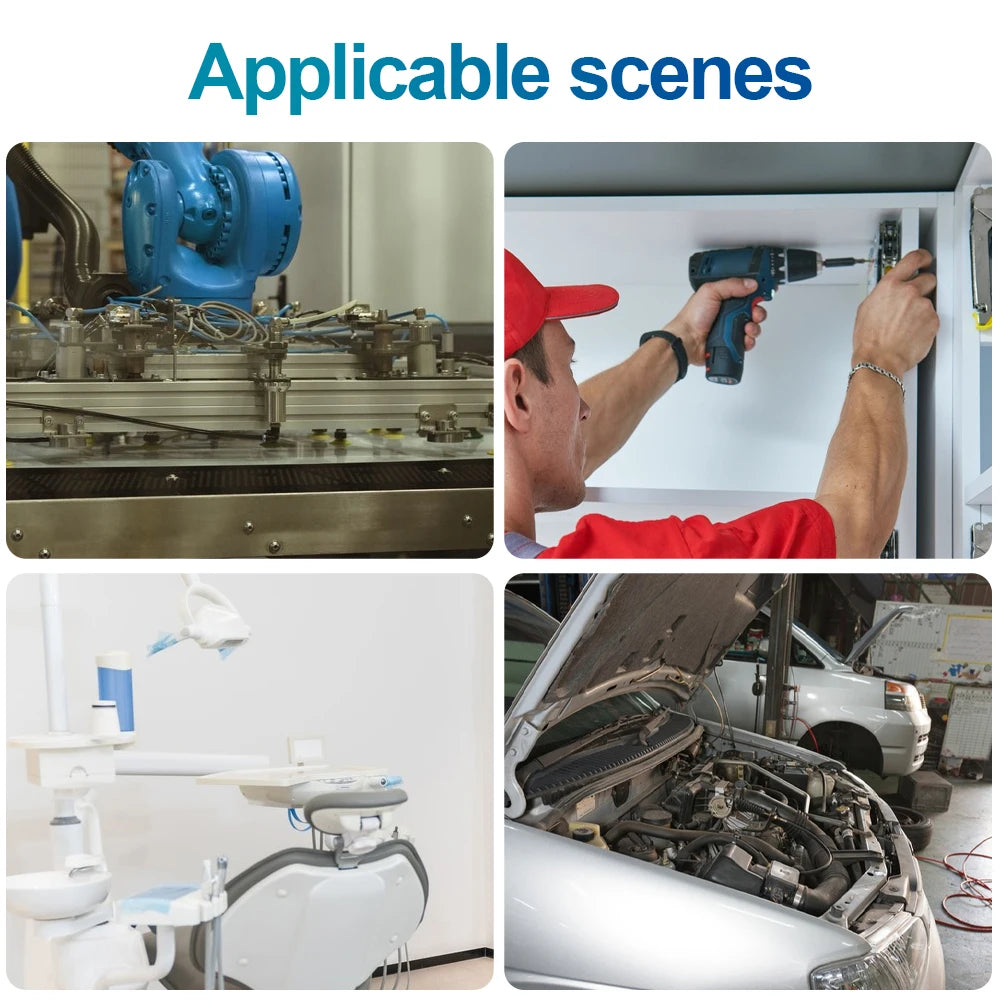 Applicable scenes