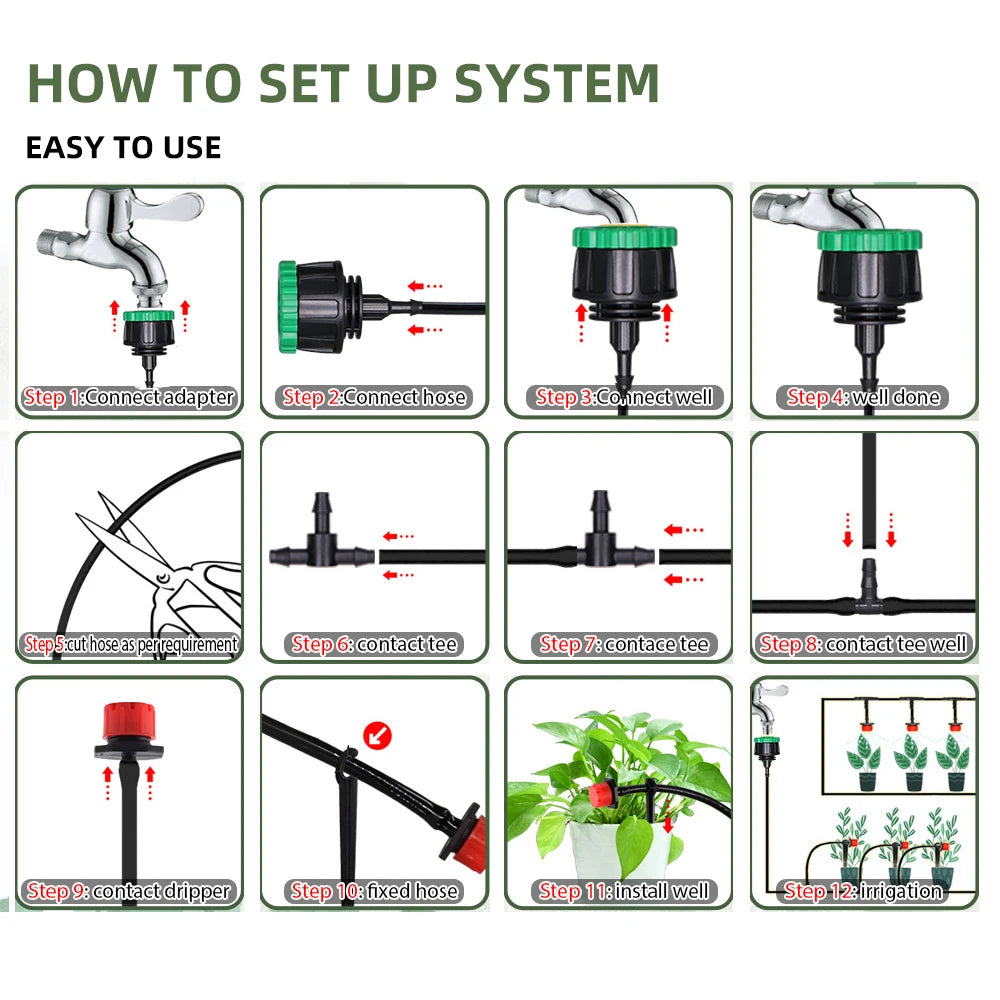 HOW TO SET UP SYSTEM

EASY TO USE

Step 1:Connect adapter

Step 2:Connect hose

Step 3:Connect well

Step 4: well done

Step 5:cut hose as per requirement

Step 6: contact tee

Step 7: contace tee

Step 8: contact tee well

Step 9: contact dripper

Step 10: fixed hose

Step 11: install well

Step 12: irrigation