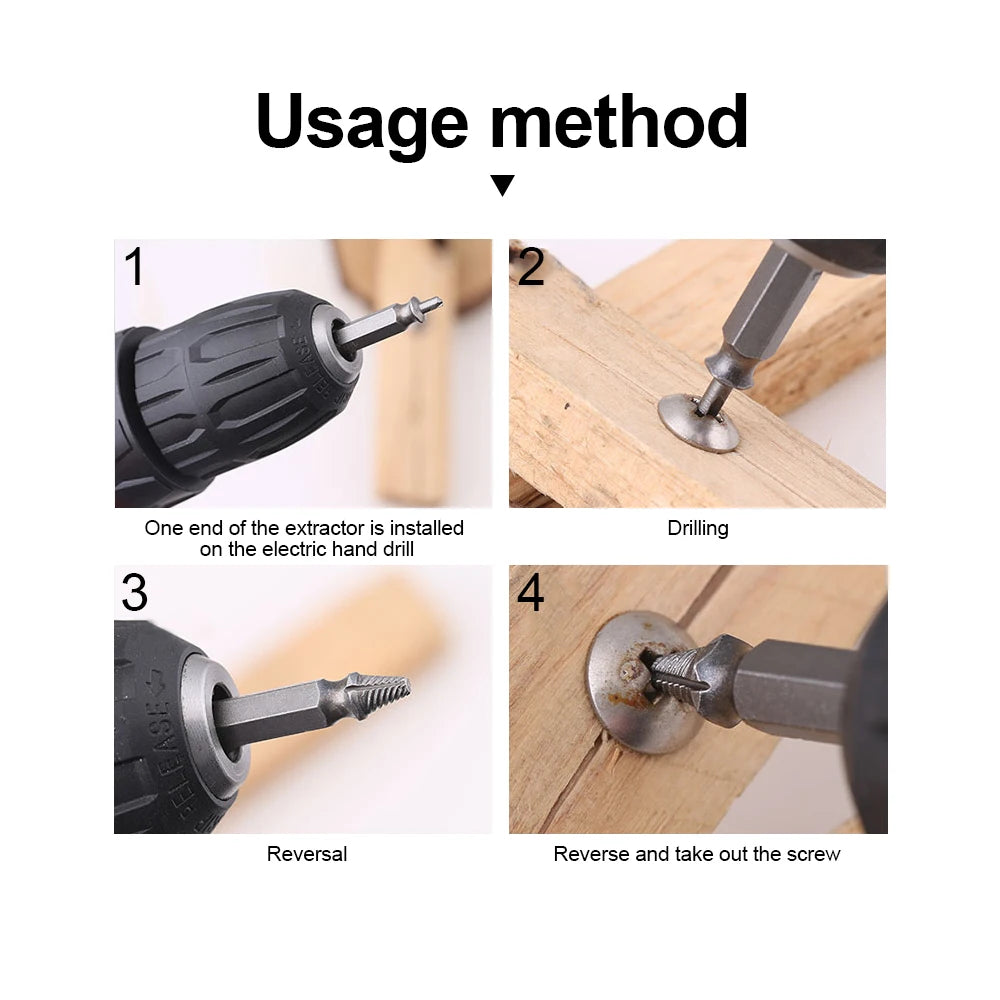 Usage method

1

RELEASE

One end of the extractor is installed on the electric hand drill

2

Drilling

3

RELEASE

Reversal

4

Reverse and take out the screw